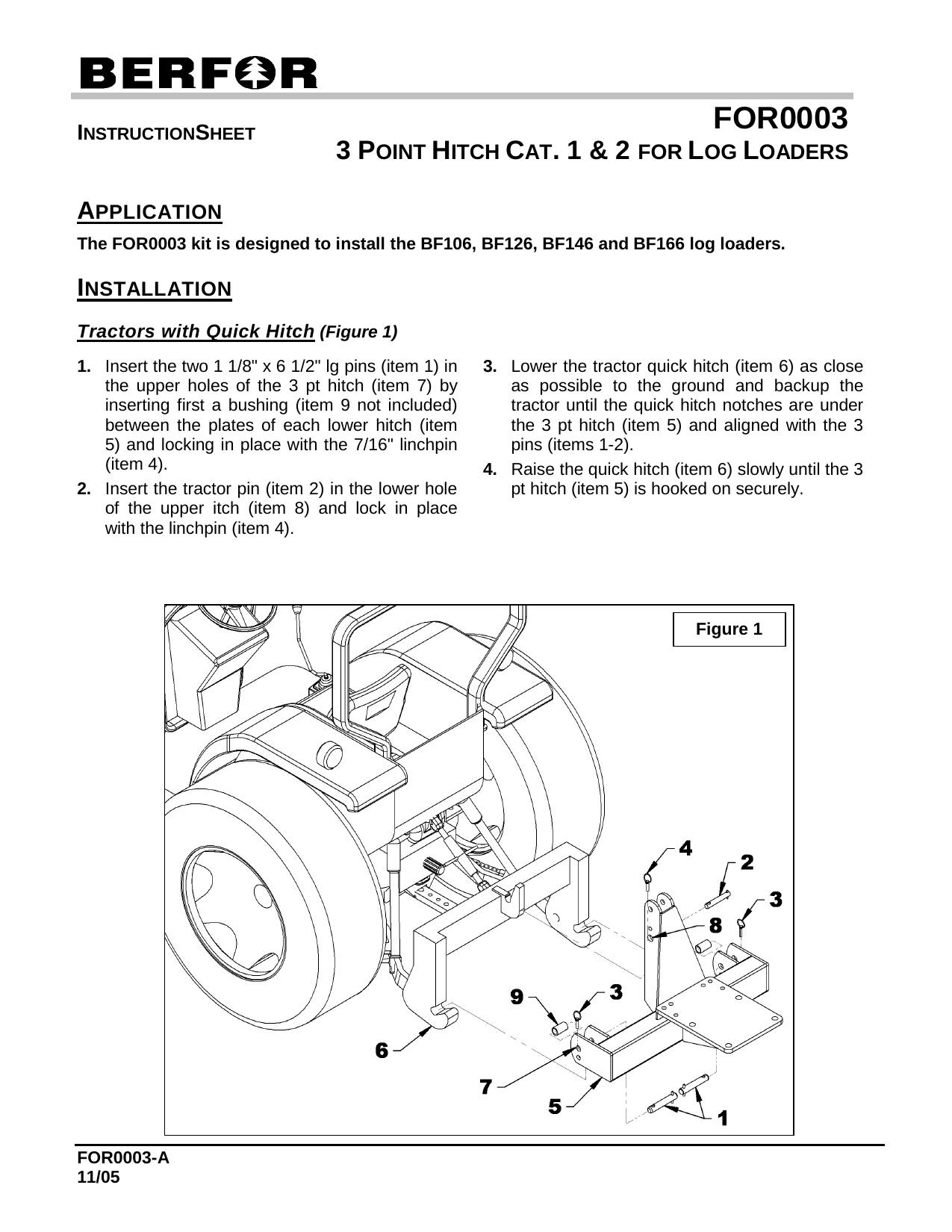 BERFOR

INSTRUCTIONSHEET

FOR0003
3 POINT HITCH CAT. 1 & 2 FOR LOG LOADERS

APPLICATION

The FOR0003 kit is designed to install the BF106, BF126, BF146 and BF166 log loaders.

INSTALLATION

Tractors with Quick Hitch (Figure 1)

1. Insert the two 1 1/8" x 6 1/2" lg pins (item 1) in the upper holes of the 3 pt hitch (item 7) by inserting first a bushing (item 9 not included) between the plates of each lower hitch (item 5) and locking in place with the 7/16" linchpin (item 4).

2. Insert the tractor pin (item 2) in the lower hole of the upper itch (item 8) and lock in place with the linchpin (item 4).

3. Lower the tractor quick hitch (item 6) as close as possible to the ground and backup the tractor until the quick hitch notches are under the 3 pt hitch (item 5) and aligned with the 3 pins (items 1-2).

4. Raise the quick hitch (item 6) slowly until the 3 pt hitch (item 5) is hooked on securely.

Figure 1

4
2
3
8
9
3
6
7
5
1

FOR0003-A
11/05