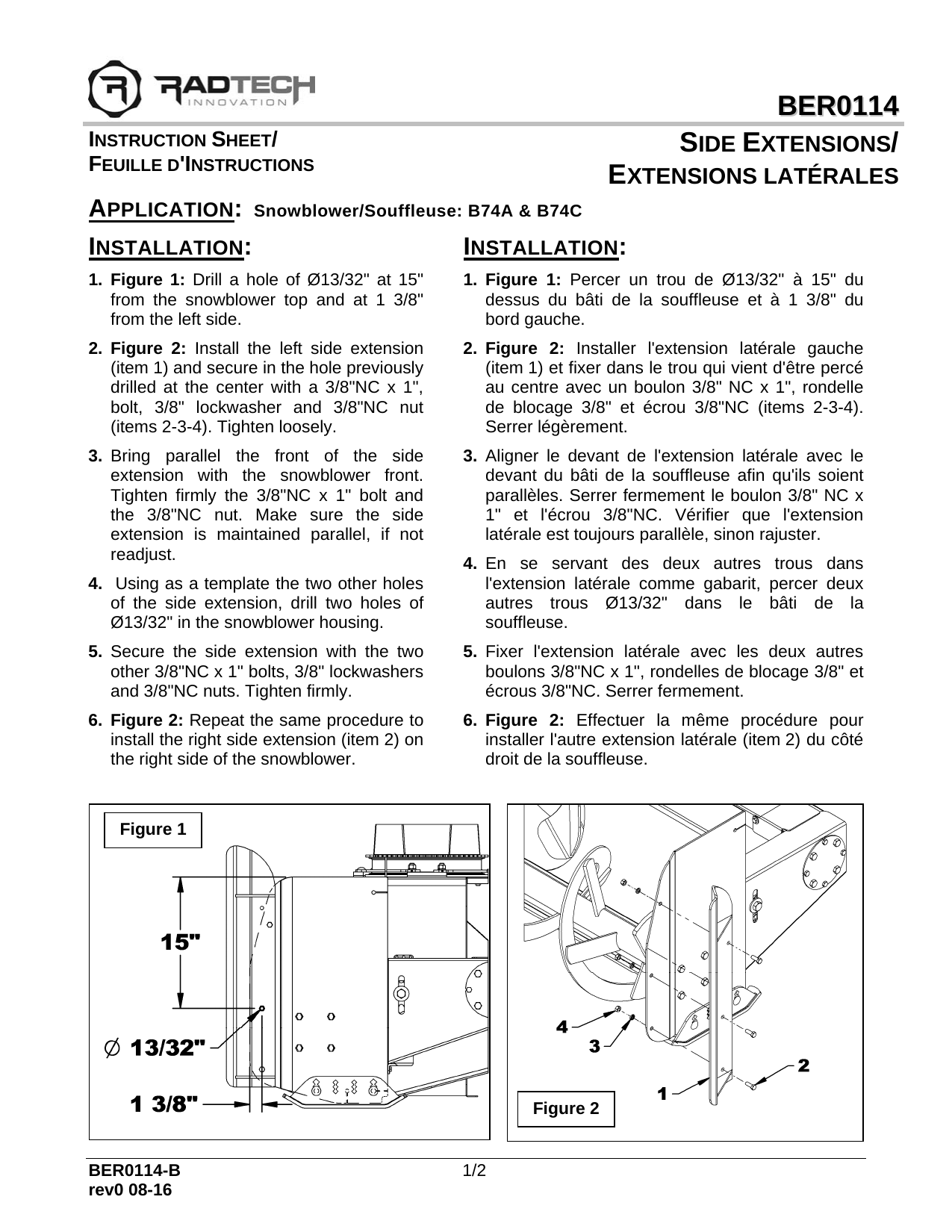 RADTECH INNOVATION

BER0114

INSTRUCTION SHEET/
FEUILLE D'INSTRUCTIONS

SIDE EXTENSIONS/
EXTENSIONS LATÉRALES

APPLICATION: Snowblower/Souffleuse: B74A & B74C

INSTALLATION:

1. Figure 1: Drill a hole of Ø13/32" at 15" from the snowblower top and at 1 3/8" from the left side.

2. Figure 2: Install the left side extension (item 1) and secure in the hole previously drilled at the center with a 3/8"NC x 1", bolt, 3/8" lockwasher and 3/8"NC nut (items 2-3-4). Tighten loosely.

3. Bring parallel the front of the side extension with the snowblower front. Tighten firmly the 3/8"NC x 1" bolt and the 3/8"NC nut. Make sure the side extension is maintained parallel, if not readjust.

4. Using as a template the two other holes of the side extension, drill two holes of Ø13/32" in the snowblower housing.

5. Secure the side extension with the two other 3/8"NC x 1" bolts, 3/8" lockwashers and 3/8"NC nuts. Tighten firmly.

6. Figure 2: Repeat the same procedure to install the right side extension (item 2) on the right side of the snowblower.

INSTALLATION:

1. Figure 1: Percer un trou de Ø13/32" à 15" du dessus du bâti de la souffleuse et à 1 3/8" du bord gauche.

2. Figure 2: Installer l'extension latérale gauche (item 1) et fixer dans le trou qui vient d'être percé au centre avec un boulon 3/8" NC x 1", rondelle de blocage 3/8" et écrou 3/8"NC (items 2-3-4). Serrer légèrement.

3. Aligner le devant de l'extension latérale avec le devant du bâti de la souffleuse afin qu'ils soient parallèles. Serrer fermement le boulon 3/8" NC x 1" et l'écrou 3/8"NC. Vérifier que l'extension latérale est toujours parallèle, sinon rajuster.

4. En se servant des deux autres trous dans l'extension latérale comme gabarit, percer deux autres trous Ø13/32" dans le bâti de la souffleuse.

5. Fixer l'extension latérale avec les deux autres boulons 3/8"NC x 1", rondelles de blocage 3/8" et écrous 3/8"NC. Serrer fermement.

6. Figure 2: Effectuer la même procédure pour installer l'autre extension latérale (item 2) du côté droit de la souffleuse.

Figure 1
15"
Ø 13/32"
1 3/8"

4
3
2
1
Figure 2

BER0114-B
rev0 08-16
1/2