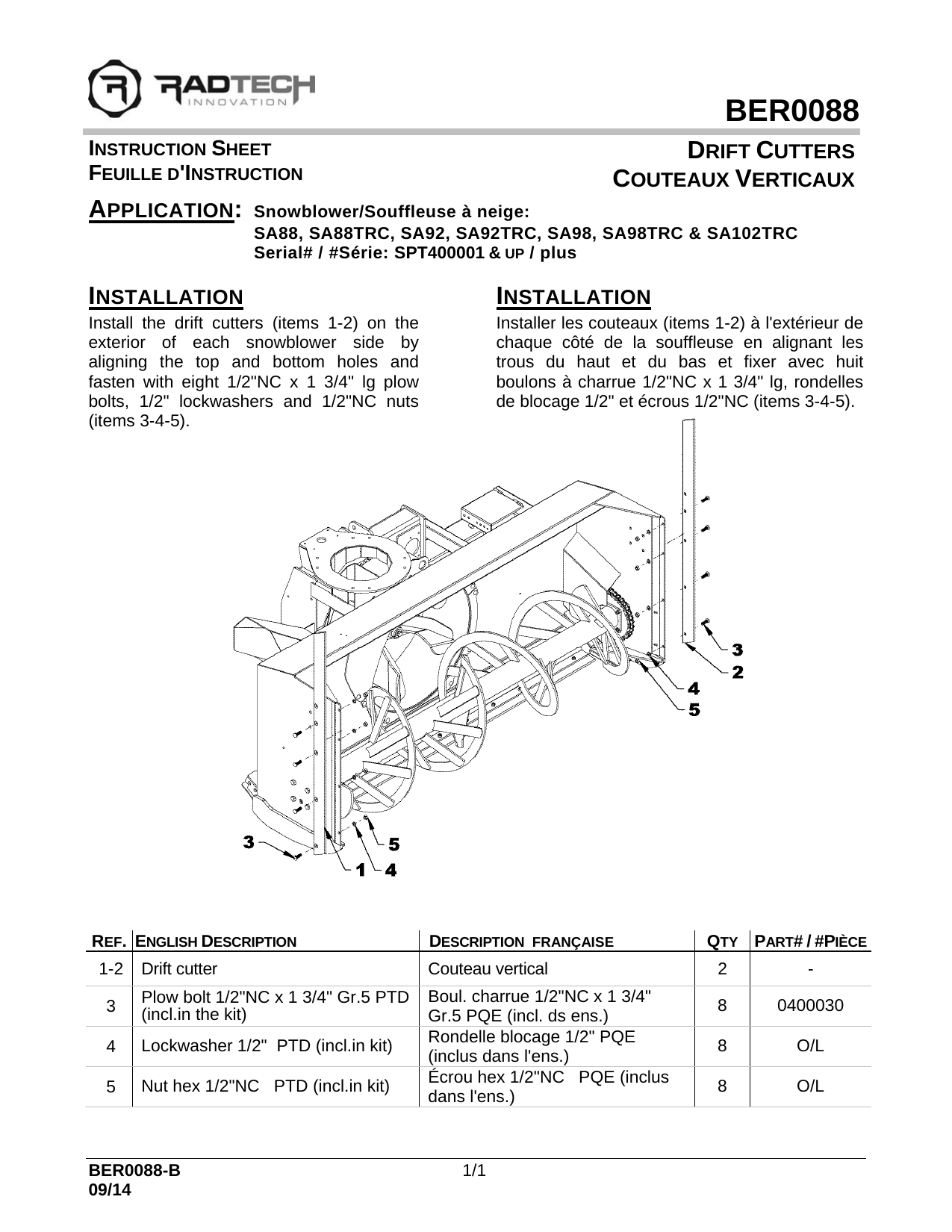 RADTECH
INNOVATION

BER0088

INSTRUCTION SHEET
FEUILLE D'INSTRUCTION

DRIFT CUTTERS
COUTEAUX VERTICAUX

APPLICATION: Snowblower/Souffleuse à neige:
SA88, SA88TRC, SA92, SA92TRC, SA98, SA98TRC & SA102TRC
Serial# / #Série: SPT400001 & UP / plus

INSTALLATION

Install the drift cutters (items 1-2) on the exterior of each snowblower side by aligning the top and bottom holes and fasten with eight 1/2"NC x 1 3/4" lg plow bolts, 1/2" lockwashers and 1/2"NC nuts (items 3-4-5).

INSTALLATION

Installer les couteaux (items 1-2) à l'extérieur de chaque côté de la souffleuse en alignant les trous du haut et du bas et fixer avec huit boulons à charrue 1/2"NC x 1 3/4" lg, rondelles de blocage 1/2" et écrous 1/2"NC (items 3-4-5).

3
2
4
5
3
5
1
4

| REF. | ENGLISH DESCRIPTION | DESCRIPTION FRANÇAISE | QTY | PART# / #PIÈCE |
|---|---|---|---|---|
| 1-2 | Drift cutter | Couteau vertical | 2 | - |
| 3 | Plow bolt 1/2"NC x 1 3/4" Gr.5 PTD (incl.in the kit) | Boul. charrue 1/2"NC x 1 3/4" Gr.5 PQE (incl. ds ens.) | 8 | 0400030 |
| 4 | Lockwasher 1/2" PTD (incl.in kit) | Rondelle blocage 1/2" PQE (inclus dans l'ens.) | 8 | O/L |
| 5 | Nut hex 1/2"NC PTD (incl.in kit) | Écrou hex 1/2"NC PQE (inclus dans l'ens.) | 8 | O/L |

BER0088-B
09/14
1/1