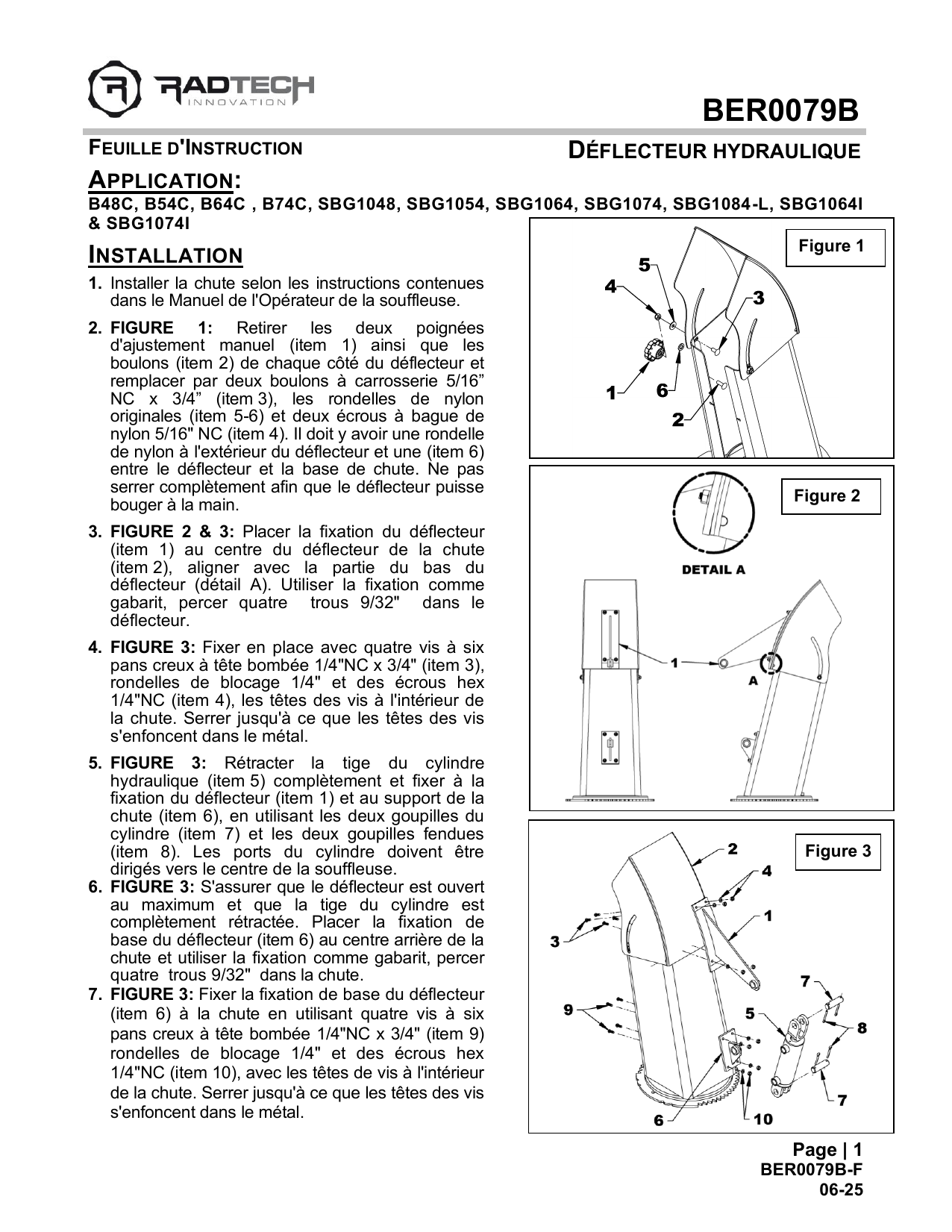 RADTECH
INNOVATION

BER0079B

FEUILLE D'INSTRUCTION

DÉFLECTEUR HYDRAULIQUE

APPLICATION:

B48C, B54C, B64C , B74C, SBG1048, SBG1054, SBG1064, SBG1074, SBG1084-L, SBG1064I & SBG1074I

INSTALLATION

1. Installer la chute selon les instructions contenues dans le Manuel de l'Opérateur de la souffleuse.

2. FIGURE 1: Retirer les deux poignées d'ajustement manuel (item 1) ainsi que les boulons (item 2) de chaque côté du déflecteur et remplacer par deux boulons à carrosserie 5/16” NC x 3/4” (item 3), les rondelles de nylon originales (item 5-6) et deux écrous à bague de nylon 5/16" NC (item 4). Il doit y avoir une rondelle de nylon à l'extérieur du déflecteur et une (item 6) entre le déflecteur et la base de chute. Ne pas serrer complètement afin que le déflecteur puisse bouger à la main.

3. FIGURE 2 & 3: Placer la fixation du déflecteur (item 1) au centre du déflecteur de la chute (item 2), aligner avec la partie du bas du déflecteur (détail A). Utiliser la fixation comme gabarit, percer quatre trous 9/32" dans le déflecteur.

4. FIGURE 3: Fixer en place avec quatre vis à six pans creux à tête bombée 1/4"NC x 3/4" (item 3), rondelles de blocage 1/4" et des écrous hex 1/4"NC (item 4), les têtes des vis à l'intérieur de la chute. Serrer jusqu'à ce que les têtes des vis s'enfoncent dans le métal.

5. FIGURE 3: Rétracter la tige du cylindre hydraulique (item 5) complètement et fixer à la fixation du déflecteur (item 1) et au support de la chute (item 6), en utilisant les deux goupilles du cylindre (item 7) et les deux goupilles fendues (item 8). Les ports du cylindre doivent être dirigés vers le centre de la souffleuse.

6. FIGURE 3: S'assurer que le déflecteur est ouvert au maximum et que la tige du cylindre est complètement rétractée. Placer la fixation de base du déflecteur (item 6) au centre arrière de la chute et utiliser la fixation comme gabarit, percer quatre trous 9/32" dans la chute.

7. FIGURE 3: Fixer la fixation de base du déflecteur (item 6) à la chute en utilisant quatre vis à six pans creux à tête bombée 1/4"NC x 3/4" (item 9) rondelles de blocage 1/4" et des écrous hex 1/4"NC (item 10), avec les têtes de vis à l'intérieur de la chute. Serrer jusqu'à ce que les têtes des vis s'enfoncent dans le métal.

Figure 1
5
4
3
1
6
2

Figure 2
DETAIL A
1
A

Figure 3
2
4
1
3
7
9
5
8
7
6
10

Page | 1
BER0079B-F
06-25