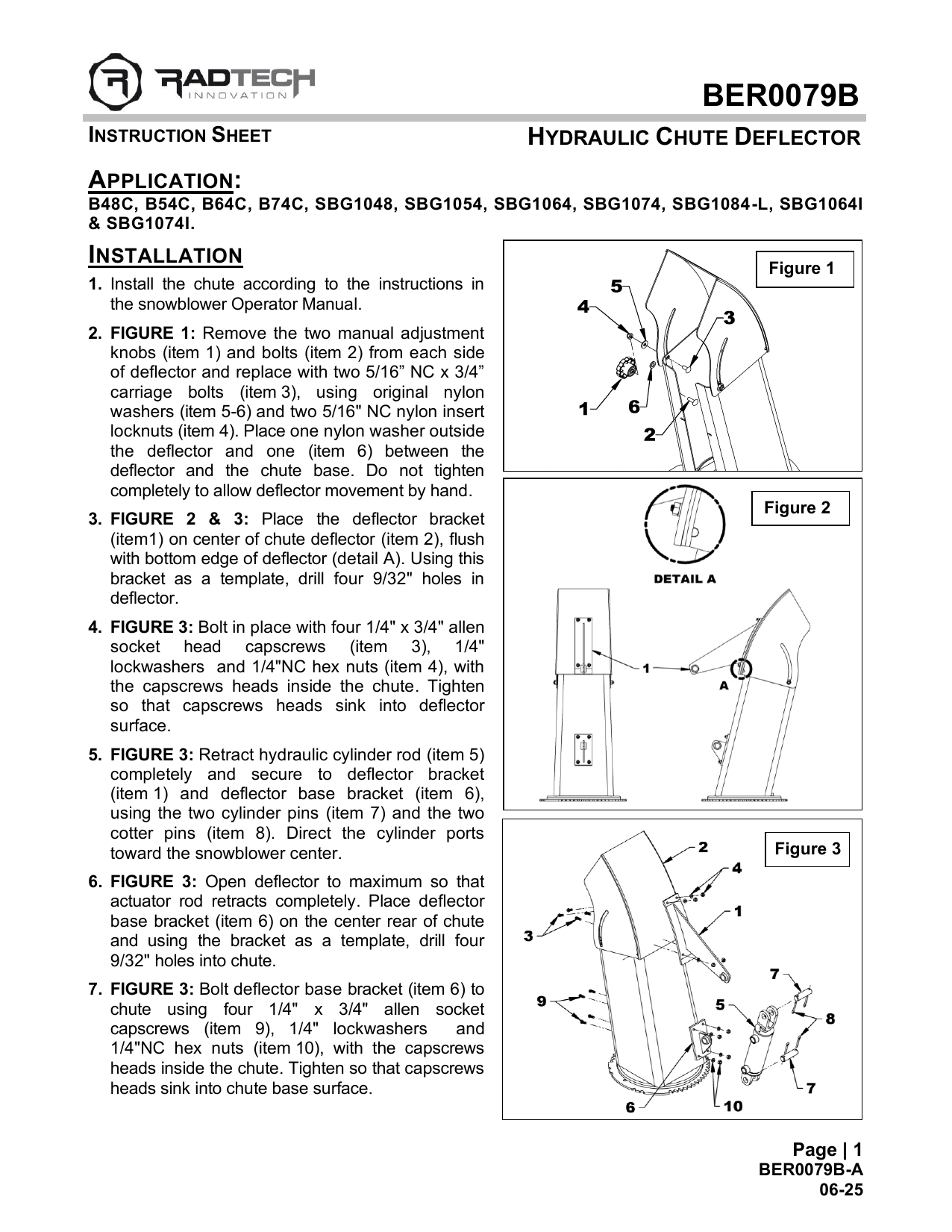 RADTECH INNOVATION

BER0079B

INSTRUCTION SHEET

HYDRAULIC CHUTE DEFLECTOR

APPLICATION:
B48C, B54C, B64C, B74C, SBG1048, SBG1054, SBG1064, SBG1074, SBG1084-L, SBG1064I & SBG1074I.

INSTALLATION

1. Install the chute according to the instructions in the snowblower Operator Manual.

2. FIGURE 1: Remove the two manual adjustment knobs (item 1) and bolts (item 2) from each side of deflector and replace with two 5/16” NC x 3/4” carriage bolts (item 3), using original nylon washers (item 5-6) and two 5/16" NC nylon insert locknuts (item 4). Place one nylon washer outside the deflector and one (item 6) between the deflector and the chute base. Do not tighten completely to allow deflector movement by hand.

3. FIGURE 2 & 3: Place the deflector bracket (item1) on center of chute deflector (item 2), flush with bottom edge of deflector (detail A). Using this bracket as a template, drill four 9/32" holes in deflector.

4. FIGURE 3: Bolt in place with four 1/4" x 3/4" allen socket head capscrews (item 3), 1/4" lockwashers and 1/4"NC hex nuts (item 4), with the capscrews heads inside the chute. Tighten so that capscrews heads sink into deflector surface.

5. FIGURE 3: Retract hydraulic cylinder rod (item 5) completely and secure to deflector bracket (item 1) and deflector base bracket (item 6), using the two cylinder pins (item 7) and the two cotter pins (item 8). Direct the cylinder ports toward the snowblower center.

6. FIGURE 3: Open deflector to maximum so that actuator rod retracts completely. Place deflector base bracket (item 6) on the center rear of chute and using the bracket as a template, drill four 9/32" holes into chute.

7. FIGURE 3: Bolt deflector base bracket (item 6) to chute using four 1/4" x 3/4" allen socket capscrews (item 9), 1/4" lockwashers and 1/4"NC hex nuts (item 10), with the capscrews heads inside the chute. Tighten so that capscrews heads sink into chute base surface.

Figure 1
5 4 3 1 6 2

Figure 2
DETAIL A
1 A

Figure 3
2 4 1 3 7 9 5 8 7 6 10

Page | 1
BER0079B-A
06-25