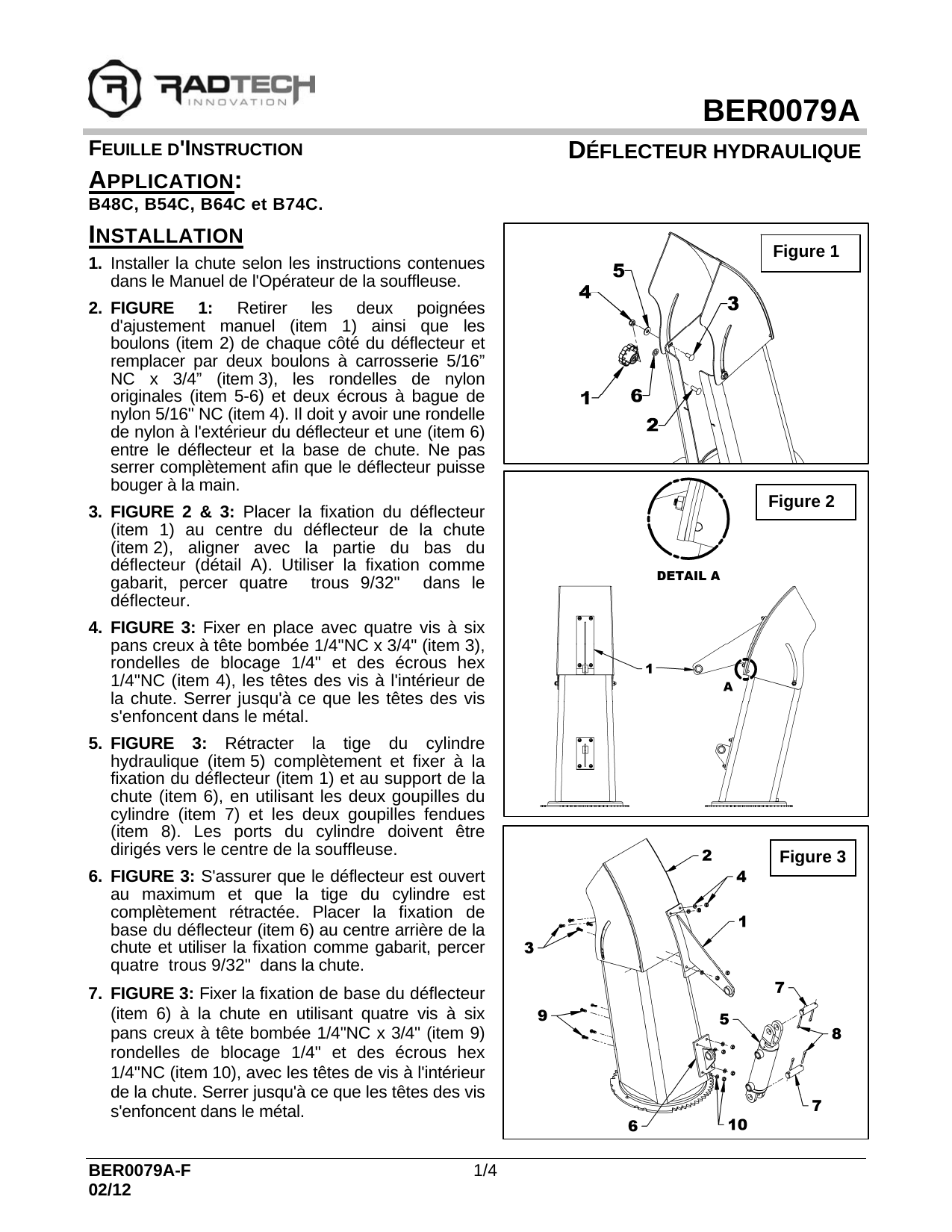 RADTECH INNOVATION

BER0079A

FEUILLE D'INSTRUCTION

DÉFLECTEUR HYDRAULIQUE

APPLICATION:
B48C, B54C, B64C et B74C.

INSTALLATION

1. Installer la chute selon les instructions contenues dans le Manuel de l'Opérateur de la souffleuse.

2. FIGURE 1: Retirer les deux poignées d'ajustement manuel (item 1) ainsi que les boulons (item 2) de chaque côté du déflecteur et remplacer par deux boulons à carrosserie 5/16” NC x 3/4” (item 3), les rondelles de nylon originales (item 5-6) et deux écrous à bague de nylon 5/16" NC (item 4). Il doit y avoir une rondelle de nylon à l'extérieur du déflecteur et une (item 6) entre le déflecteur et la base de chute. Ne pas serrer complètement afin que le déflecteur puisse bouger à la main.

3. FIGURE 2 & 3: Placer la fixation du déflecteur (item 1) au centre du déflecteur de la chute (item 2), aligner avec la partie du bas du déflecteur (détail A). Utiliser la fixation comme gabarit, percer quatre trous 9/32" dans le déflecteur.

4. FIGURE 3: Fixer en place avec quatre vis à six pans creux à tête bombée 1/4"NC x 3/4" (item 3), rondelles de blocage 1/4" et des écrous hex 1/4"NC (item 4), les têtes des vis à l'intérieur de la chute. Serrer jusqu'à ce que les têtes des vis s'enfoncent dans le métal.

5. FIGURE 3: Rétracter la tige du cylindre hydraulique (item 5) complètement et fixer à la fixation du déflecteur (item 1) et au support de la chute (item 6), en utilisant les deux goupilles du cylindre (item 7) et les deux goupilles fendues (item 8). Les ports du cylindre doivent être dirigés vers le centre de la souffleuse.

6. FIGURE 3: S'assurer que le déflecteur est ouvert au maximum et que la tige du cylindre est complètement rétractée. Placer la fixation de base du déflecteur (item 6) au centre arrière de la chute et utiliser la fixation comme gabarit, percer quatre trous 9/32" dans la chute.

7. FIGURE 3: Fixer la fixation de base du déflecteur (item 6) à la chute en utilisant quatre vis à six pans creux à tête bombée 1/4"NC x 3/4" (item 9) rondelles de blocage 1/4" et des écrous hex 1/4"NC (item 10), avec les têtes de vis à l'intérieur de la chute. Serrer jusqu'à ce que les têtes des vis s'enfoncent dans le métal.

Figure 1
5 4 3 1 6 2

Figure 2
DETAIL A
1 A

Figure 3
2 4 1 3 7 9 5 8 7 6 10

BER0079A-F
02/12
1/4