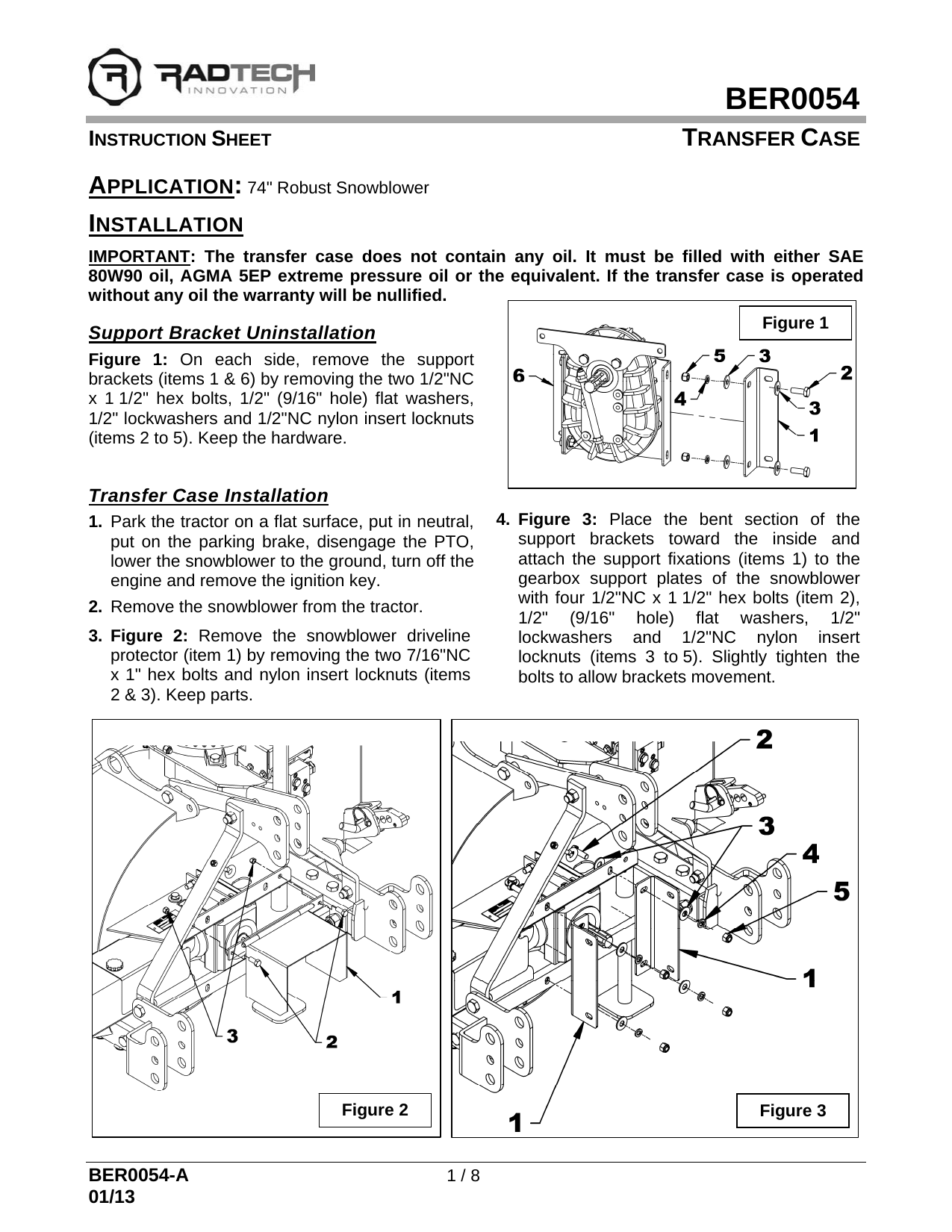 RADTECH INNOVATION

BER0054

INSTRUCTION SHEET

TRANSFER CASE

APPLICATION: 74" Robust Snowblower

INSTALLATION

IMPORTANT: The transfer case does not contain any oil. It must be filled with either SAE 80W90 oil, AGMA 5EP extreme pressure oil or the equivalent. If the transfer case is operated without any oil the warranty will be nullified.

Support Bracket Uninstallation

Figure 1: On each side, remove the support brackets (items 1 & 6) by removing the two 1/2"NC x 1 1/2" hex bolts, 1/2" (9/16" hole) flat washers, 1/2" lockwashers and 1/2"NC nylon insert locknuts (items 2 to 5). Keep the hardware.

Figure 1

6 5 3 2 4 3 1

Transfer Case Installation

1. Park the tractor on a flat surface, put in neutral, put on the parking brake, disengage the PTO, lower the snowblower to the ground, turn off the engine and remove the ignition key.

2. Remove the snowblower from the tractor.

3. Figure 2: Remove the snowblower driveline protector (item 1) by removing the two 7/16"NC x 1" hex bolts and nylon insert locknuts (items 2 & 3). Keep parts.

4. Figure 3: Place the bent section of the support brackets toward the inside and attach the support fixations (items 1) to the gearbox support plates of the snowblower with four 1/2"NC x 1 1/2" hex bolts (item 2), 1/2" (9/16" hole) flat washers, 1/2" lockwashers and 1/2"NC nylon insert locknuts (items 3 to 5). Slightly tighten the bolts to allow brackets movement.

1 3 2

Figure 2

2 3 4 5 1 1

Figure 3

BER0054-A
01/13

1 / 8