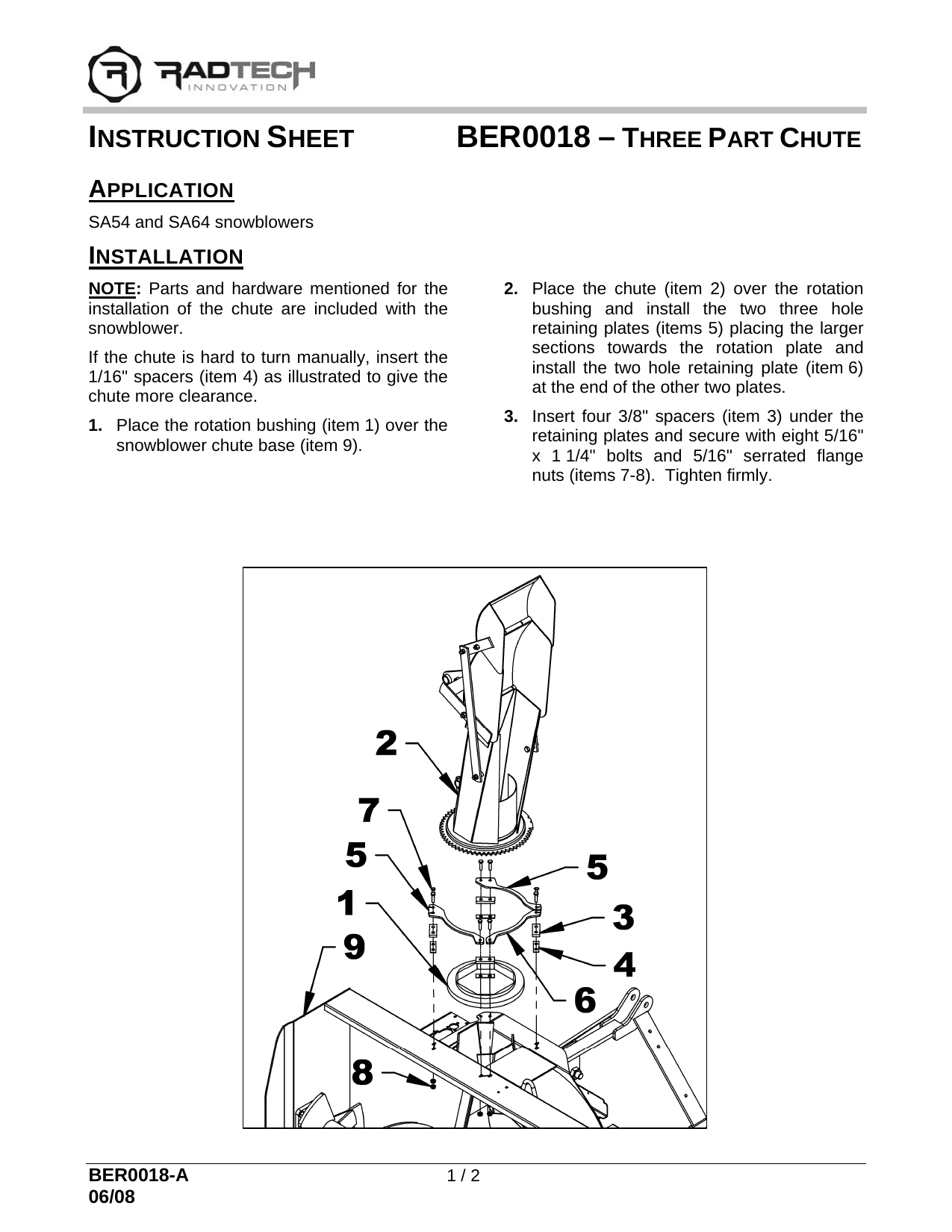 RADTECH
INNOVATION

INSTRUCTION SHEET BER0018 – THREE PART CHUTE

APPLICATION

SA54 and SA64 snowblowers

INSTALLATION

NOTE: Parts and hardware mentioned for the installation of the chute are included with the snowblower.

If the chute is hard to turn manually, insert the 1/16" spacers (item 4) as illustrated to give the chute more clearance.

1. Place the rotation bushing (item 1) over the snowblower chute base (item 9).

2. Place the chute (item 2) over the rotation bushing and install the two three hole retaining plates (items 5) placing the larger sections towards the rotation plate and install the two hole retaining plate (item 6) at the end of the other two plates.

3. Insert four 3/8" spacers (item 3) under the retaining plates and secure with eight 5/16" x 1 1/4" bolts and 5/16" serrated flange nuts (items 7-8). Tighten firmly.

2
7
5
5
1
3
9
4
6
8

BER0018-A
06/08
1 / 2