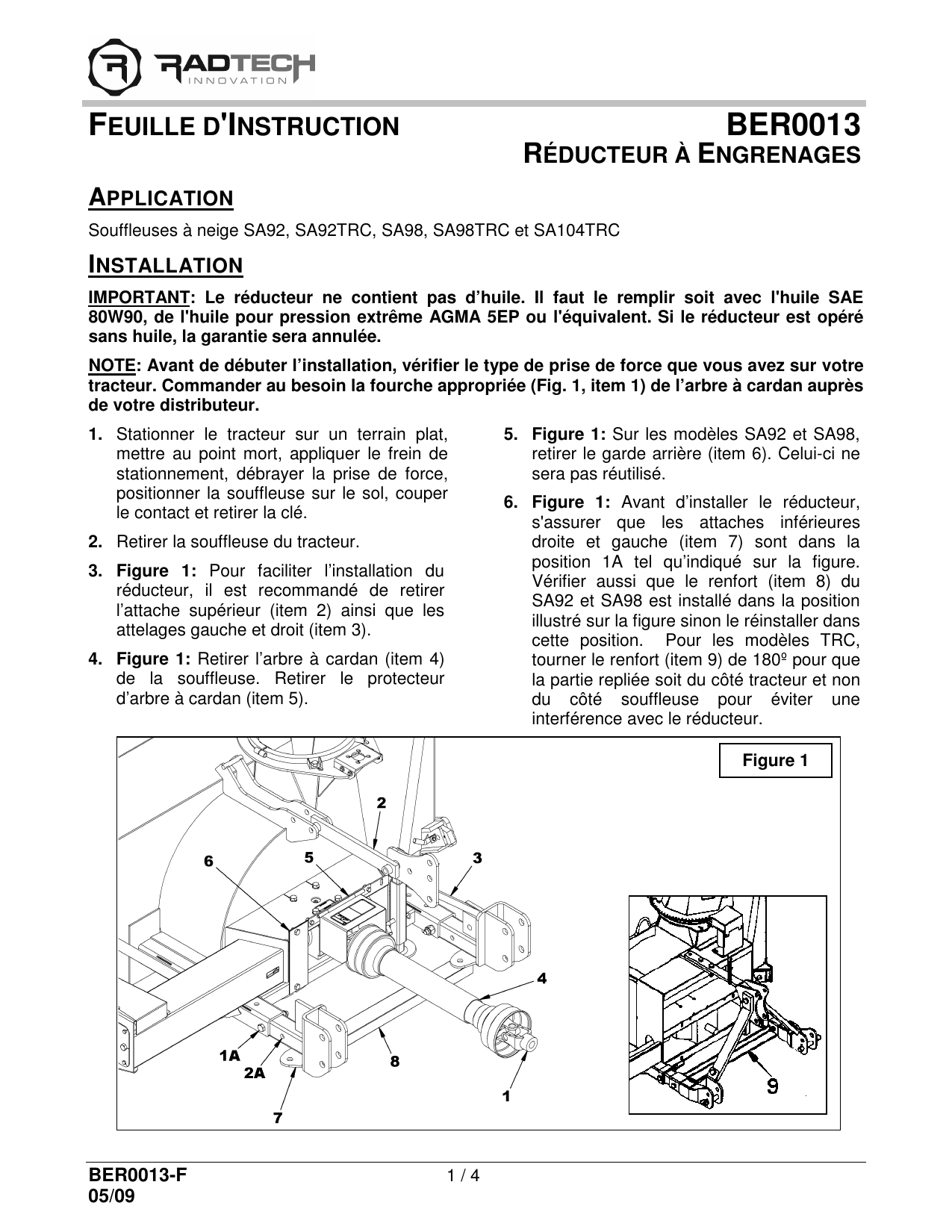 RADTECH INNOVATION

FEUILLE D'INSTRUCTION BER0013
RÉDUCTEUR À ENGRENAGES

APPLICATION

Souffleuses à neige SA92, SA92TRC, SA98, SA98TRC et SA104TRC

INSTALLATION

IMPORTANT: Le réducteur ne contient pas d'huile. Il faut le remplir soit avec l'huile SAE 80W90, de l'huile pour pression extrême AGMA 5EP ou l'équivalent. Si le réducteur est opéré sans huile, la garantie sera annulée.

NOTE: Avant de débuter l'installation, vérifier le type de prise de force que vous avez sur votre tracteur. Commander au besoin la fourche appropriée (Fig. 1, item 1) de l'arbre à cardan auprès de votre distributeur.

1. Stationner le tracteur sur un terrain plat, mettre au point mort, appliquer le frein de stationnement, débrayer la prise de force, positionner la souffleuse sur le sol, couper le contact et retirer la clé.

2. Retirer la souffleuse du tracteur.

3. Figure 1: Pour faciliter l'installation du réducteur, il est recommandé de retirer l'attache supérieur (item 2) ainsi que les attelages gauche et droit (item 3).

4. Figure 1: Retirer l'arbre à cardan (item 4) de la souffleuse. Retirer le protecteur d'arbre à cardan (item 5).

5. Figure 1: Sur les modèles SA92 et SA98, retirer le garde arrière (item 6). Celui-ci ne sera pas réutilisé.

6. Figure 1: Avant d'installer le réducteur, s'assurer que les attaches inférieures droite et gauche (item 7) sont dans la position 1A tel qu'indiqué sur la figure. Vérifier aussi que le renfort (item 8) du SA92 et SA98 est installé dans la position illustré sur la figure sinon le réinstaller dans cette position. Pour les modèles TRC, tourner le renfort (item 9) de 180º pour que la partie repliée soit du côté tracteur et non du côté souffleuse pour éviter une interférence avec le réducteur.

Figure 1

2
6
5
3
4
1A
2A
8
1
7
9

BER0013-F
05/09
1 / 4