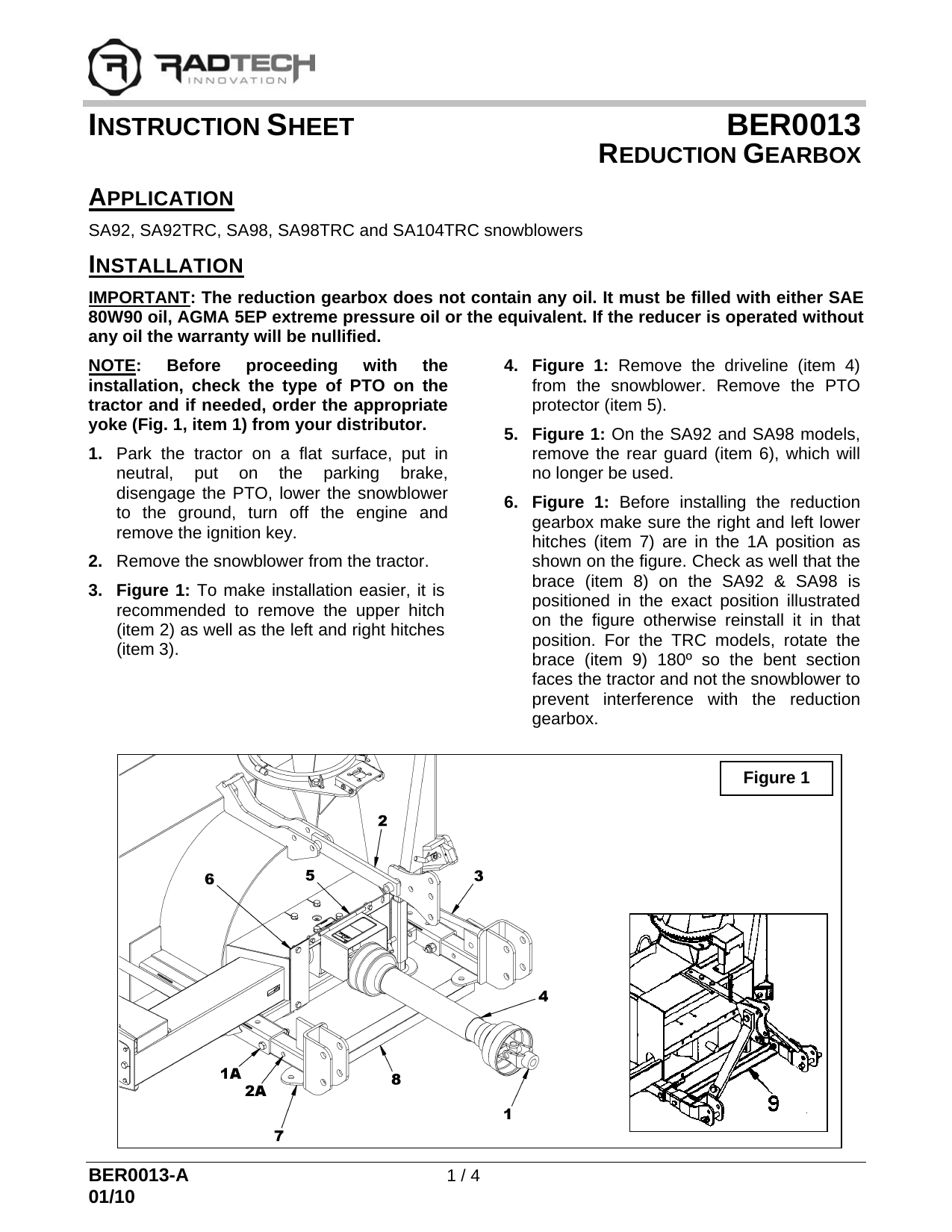 RADTECH
INNOVATION

INSTRUCTION SHEET BER0013
REDUCTION GEARBOX

APPLICATION

SA92, SA92TRC, SA98, SA98TRC and SA104TRC snowblowers

INSTALLATION

IMPORTANT: The reduction gearbox does not contain any oil. It must be filled with either SAE 80W90 oil, AGMA 5EP extreme pressure oil or the equivalent. If the reducer is operated without any oil the warranty will be nullified.

NOTE: Before proceeding with the installation, check the type of PTO on the tractor and if needed, order the appropriate yoke (Fig. 1, item 1) from your distributor.

1. Park the tractor on a flat surface, put in neutral, put on the parking brake, disengage the PTO, lower the snowblower to the ground, turn off the engine and remove the ignition key.

2. Remove the snowblower from the tractor.

3. Figure 1: To make installation easier, it is recommended to remove the upper hitch (item 2) as well as the left and right hitches (item 3).

4. Figure 1: Remove the driveline (item 4) from the snowblower. Remove the PTO protector (item 5).

5. Figure 1: On the SA92 and SA98 models, remove the rear guard (item 6), which will no longer be used.

6. Figure 1: Before installing the reduction gearbox make sure the right and left lower hitches (item 7) are in the 1A position as shown on the figure. Check as well that the brace (item 8) on the SA92 & SA98 is positioned in the exact position illustrated on the figure otherwise reinstall it in that position. For the TRC models, rotate the brace (item 9) 180º so the bent section faces the tractor and not the snowblower to prevent interference with the reduction gearbox.

Figure 1

2
6
5
3
4
1A
2A
8
1
7
9

BER0013-A
01/10
1 / 4