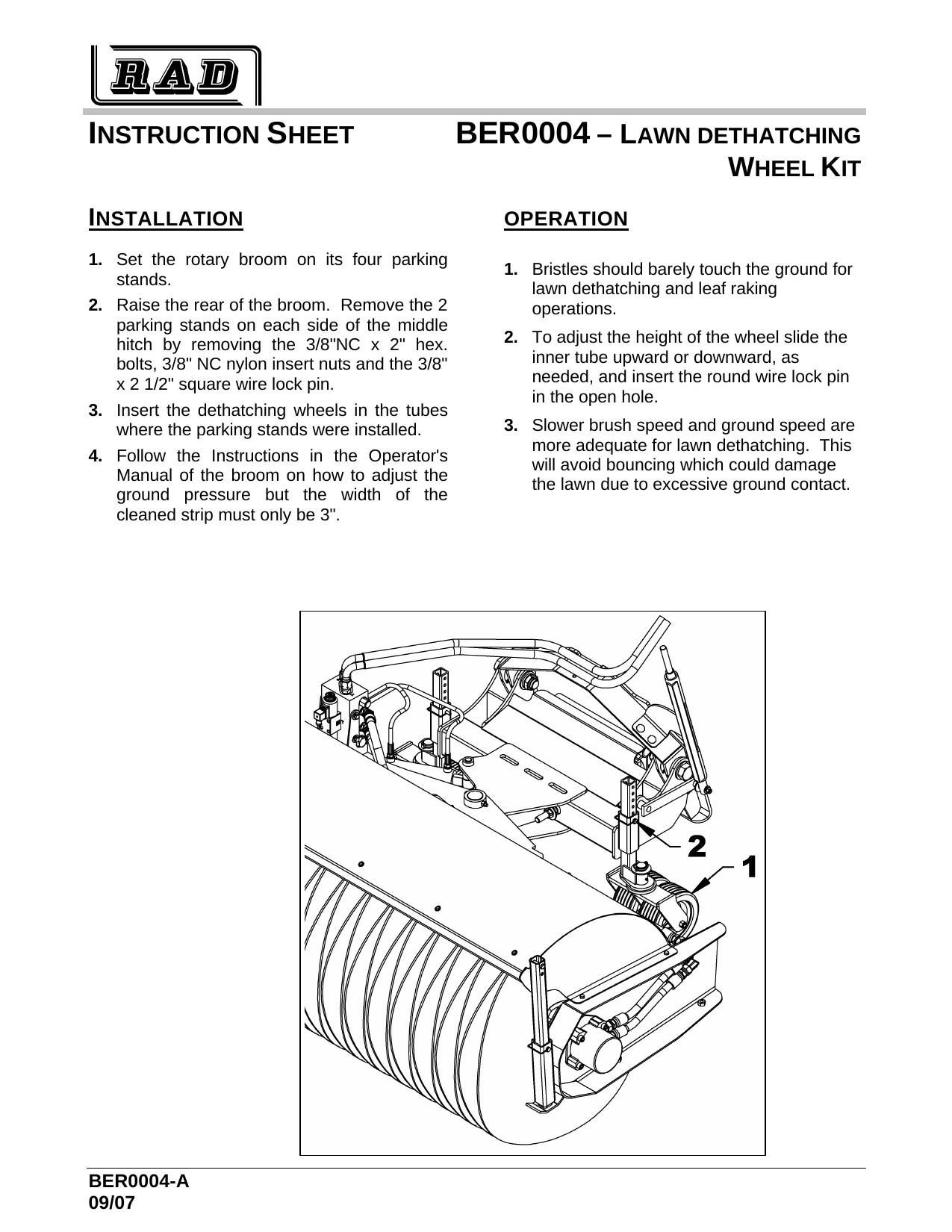 RAD

INSTRUCTION SHEET BER0004 – LAWN DETHATCHING WHEEL KIT

INSTALLATION

1. Set the rotary broom on its four parking stands.

2. Raise the rear of the broom. Remove the 2 parking stands on each side of the middle hitch by removing the 3/8"NC x 2" hex. bolts, 3/8" NC nylon insert nuts and the 3/8" x 2 1/2" square wire lock pin.

3. Insert the dethatching wheels in the tubes where the parking stands were installed.

4. Follow the Instructions in the Operator's Manual of the broom on how to adjust the ground pressure but the width of the cleaned strip must only be 3".

OPERATION

1. Bristles should barely touch the ground for lawn dethatching and leaf raking operations.

2. To adjust the height of the wheel slide the inner tube upward or downward, as needed, and insert the round wire lock pin in the open hole.

3. Slower brush speed and ground speed are more adequate for lawn dethatching. This will avoid bouncing which could damage the lawn due to excessive ground contact.

2

1

BER0004-A
09/07