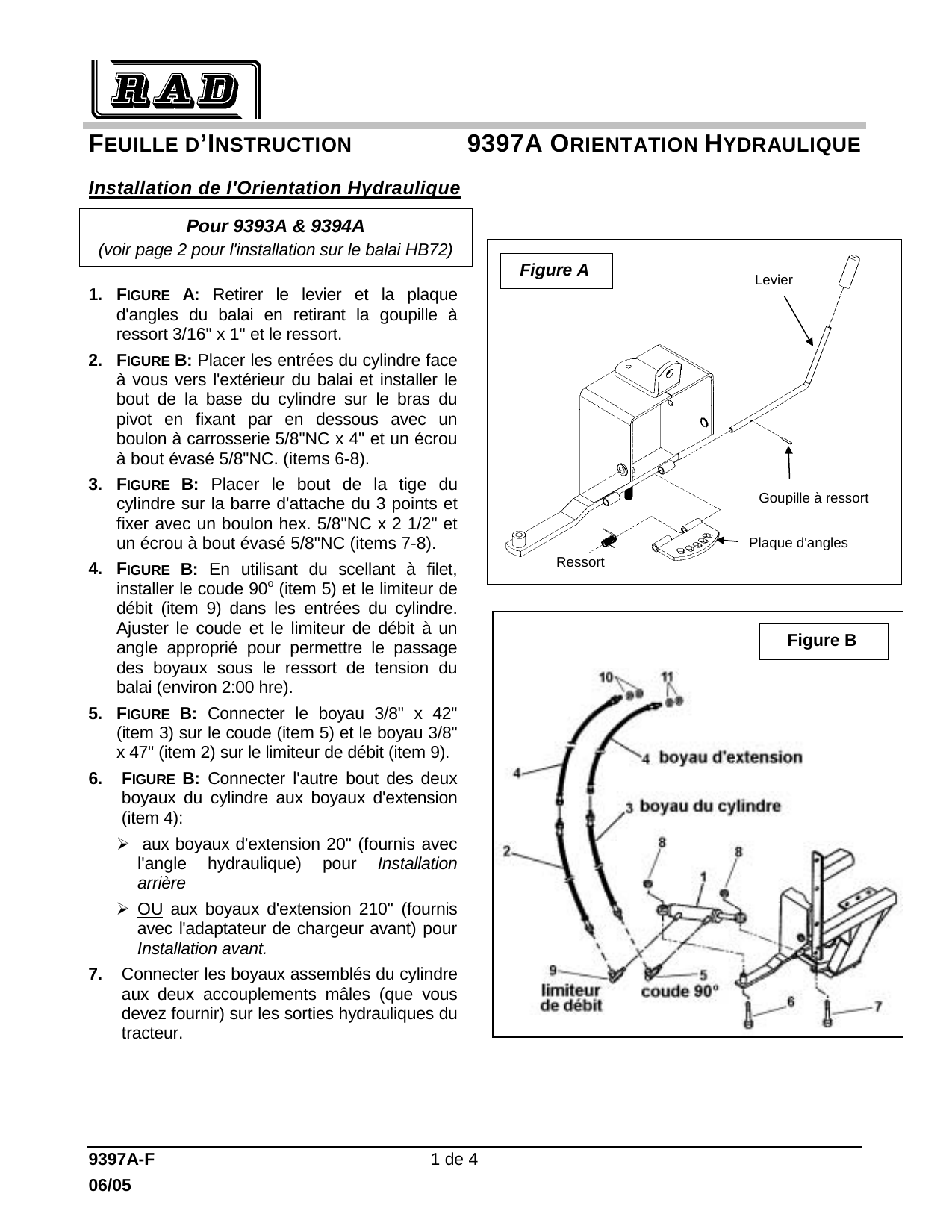 RAD

FEUILLE D'INSTRUCTION 9397A ORIENTATION HYDRAULIQUE

Installation de l'Orientation Hydraulique

Pour 9393A & 9394A
(voir page 2 pour l'installation sur le balai HB72)

1. FIGURE A: Retirer le levier et la plaque d'angles du balai en retirant la goupille à ressort 3/16" x 1" et le ressort.

2. FIGURE B: Placer les entrées du cylindre face à vous vers l'extérieur du balai et installer le bout de la base du cylindre sur le bras du pivot en fixant par en dessous avec un boulon à carrosserie 5/8"NC x 4" et un écrou à bout évasé 5/8"NC. (items 6-8).

3. FIGURE B: Placer le bout de la tige du cylindre sur la barre d'attache du 3 points et fixer avec un boulon hex. 5/8"NC x 2 1/2" et un écrou à bout évasé 5/8"NC (items 7-8).

4. FIGURE B: En utilisant du scellant à filet, installer le coude 90$^o$ (item 5) et le limiteur de débit (item 9) dans les entrées du cylindre. Ajuster le coude et le limiteur de débit à un angle approprié pour permettre le passage des boyaux sous le ressort de tension du balai (environ 2:00 hre).

5. FIGURE B: Connecter le boyau 3/8" x 42" (item 3) sur le coude (item 5) et le boyau 3/8" x 47" (item 2) sur le limiteur de débit (item 9).

6. FIGURE B: Connecter l'autre bout des deux boyaux du cylindre aux boyaux d'extension (item 4):

➢ aux boyaux d'extension 20" (fournis avec l'angle hydraulique) pour Installation arrière

➢ OU aux boyaux d'extension 210" (fournis avec l'adaptateur de chargeur avant) pour Installation avant.

7. Connecter les boyaux assemblés du cylindre aux deux accouplements mâles (que vous devez fournir) sur les sorties hydrauliques du tracteur.

Figure A
Levier
Goupille à ressort
Plaque d'angles
Ressort

Figure B
10
11
4
4 boyau d'extension
3 boyau du cylindre
2
8
8
1
9
limiteur de débit
5
coude 90°
6
7

9397A-F
06/05
1 de 4