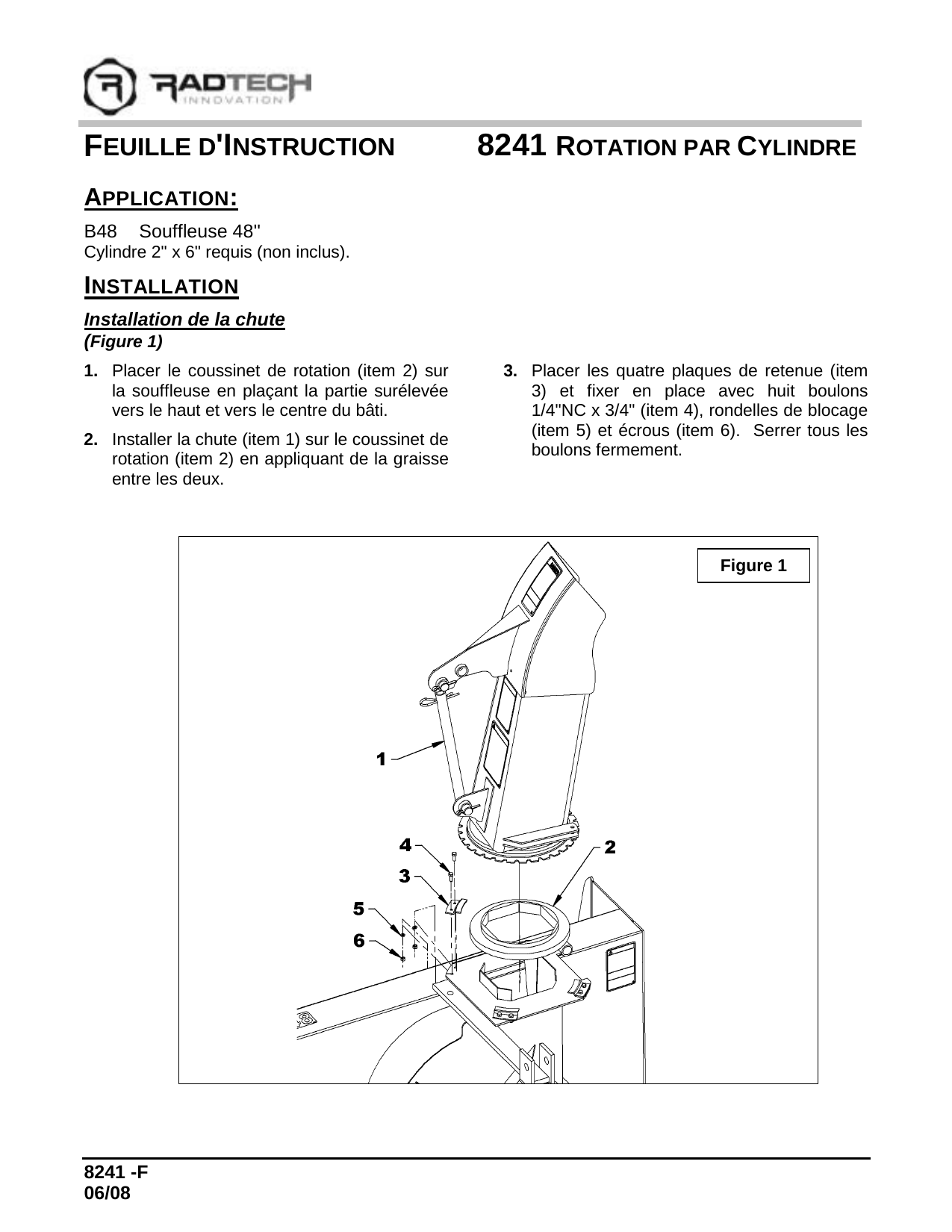 RADTECH
INNOVATION

FEUILLE D'INSTRUCTION 8241 ROTATION PAR CYLINDRE

APPLICATION:

B48 Souffleuse 48"
Cylindre 2" x 6" requis (non inclus).

INSTALLATION

Installation de la chute
(Figure 1)

1. Placer le coussinet de rotation (item 2) sur la souffleuse en plaçant la partie surélevée vers le haut et vers le centre du bâti.

2. Installer la chute (item 1) sur le coussinet de rotation (item 2) en appliquant de la graisse entre les deux.

3. Placer les quatre plaques de retenue (item 3) et fixer en place avec huit boulons 1/4"NC x 3/4" (item 4), rondelles de blocage (item 5) et écrous (item 6). Serrer tous les boulons fermement.

Figure 1

1
4
3
5
6
2

8241 -F
06/08