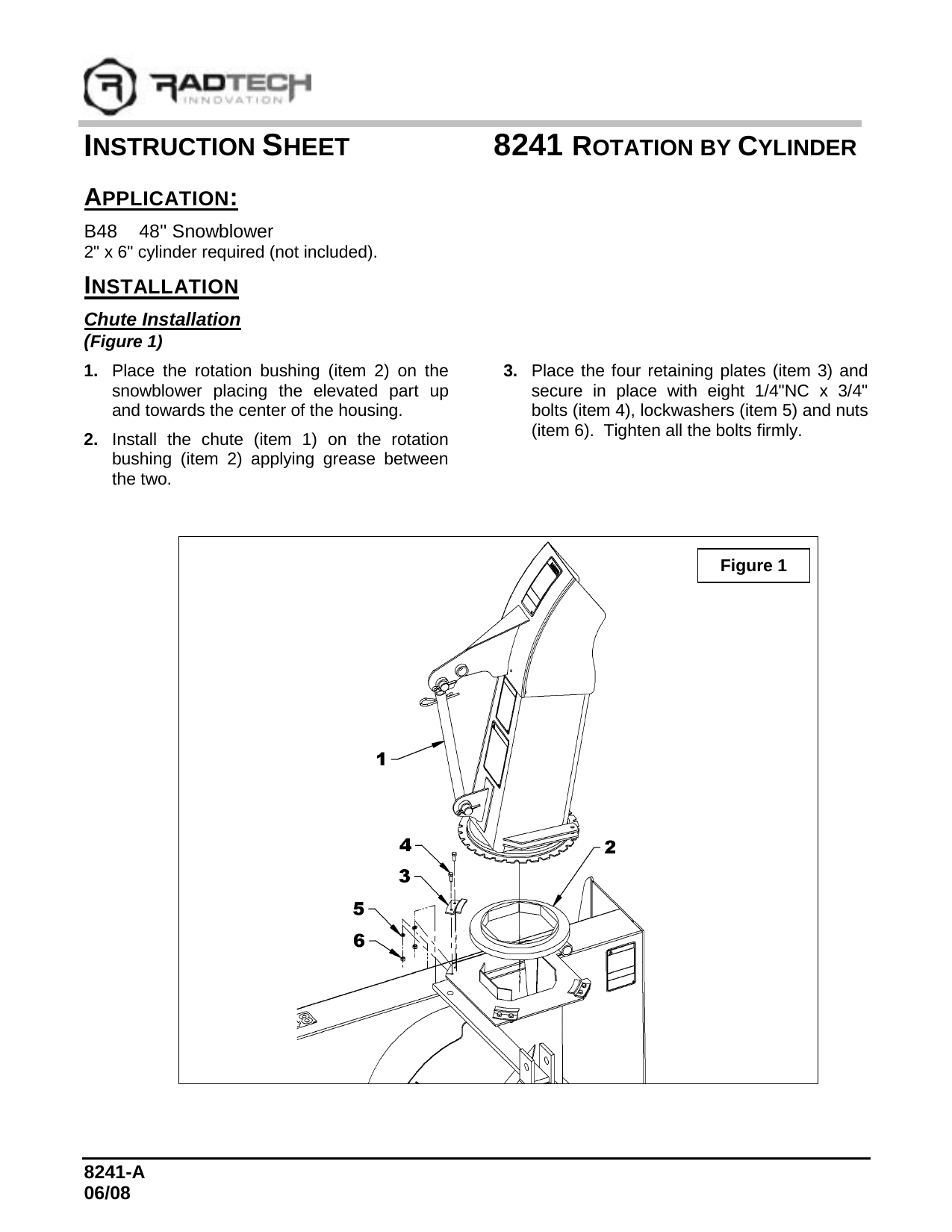 RADTECH
INNOVATION

INSTRUCTION SHEET

8241 ROTATION BY CYLINDER

APPLICATION:

B48 48" Snowblower
2" x 6" cylinder required (not included).

INSTALLATION

Chute Installation
(Figure 1)

1. Place the rotation bushing (item 2) on the snowblower placing the elevated part up and towards the center of the housing.

2. Install the chute (item 1) on the rotation bushing (item 2) applying grease between the two.

3. Place the four retaining plates (item 3) and secure in place with eight 1/4"NC x 3/4" bolts (item 4), lockwashers (item 5) and nuts (item 6). Tighten all the bolts firmly.

Figure 1

1
4
3
5
6
2

8241-A
06/08