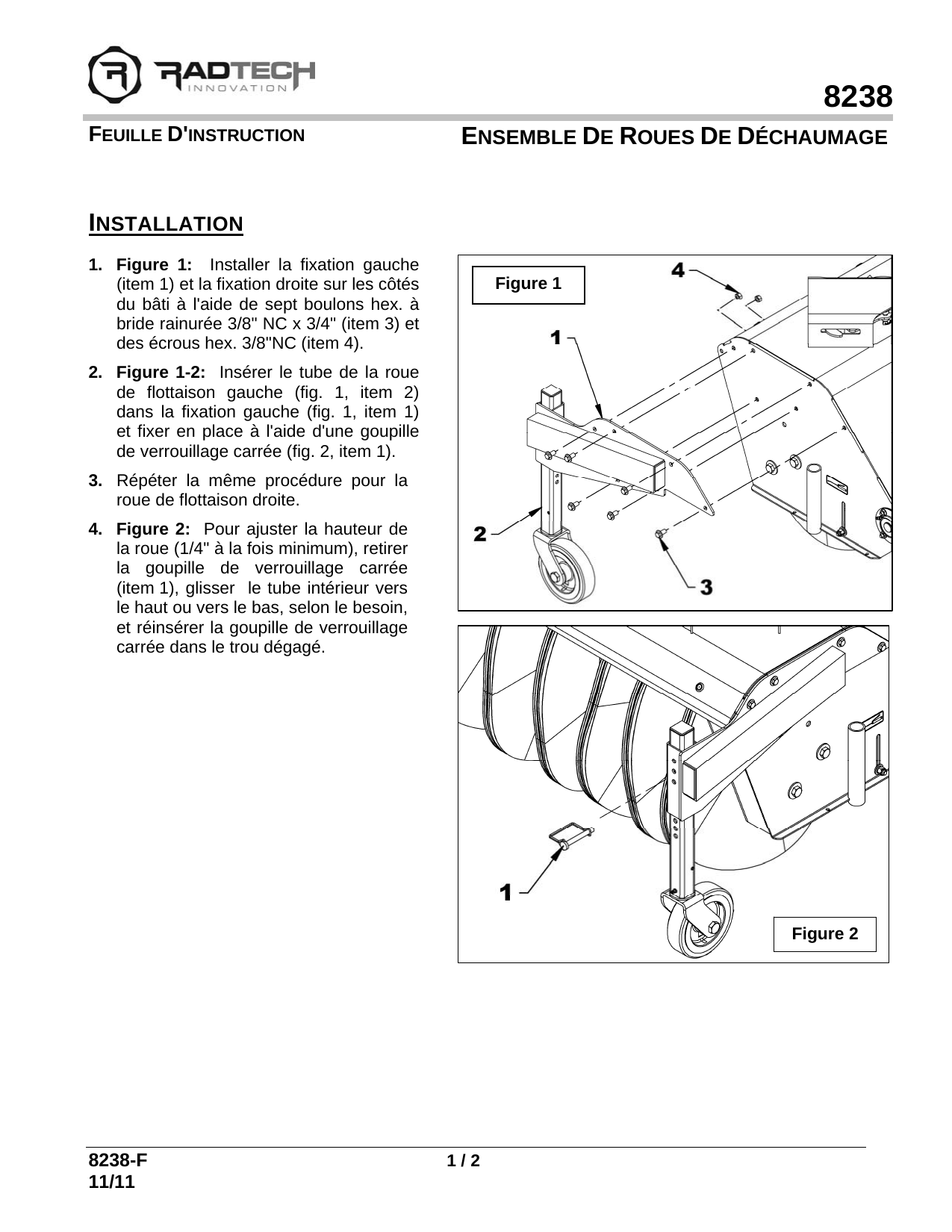 RADTECH INNOVATION

8238

FEUILLE D'INSTRUCTION

ENSEMBLE DE ROUES DE DÉCHAUMAGE

INSTALLATION

1. Figure 1: Installer la fixation gauche (item 1) et la fixation droite sur les côtés du bâti à l'aide de sept boulons hex. à bride rainurée 3/8" NC x 3/4" (item 3) et des écrous hex. 3/8"NC (item 4).

2. Figure 1-2: Insérer le tube de la roue de flottaison gauche (fig. 1, item 2) dans la fixation gauche (fig. 1, item 1) et fixer en place à l'aide d'une goupille de verrouillage carrée (fig. 2, item 1).

3. Répéter la même procédure pour la roue de flottaison droite.

4. Figure 2: Pour ajuster la hauteur de la roue (1/4" à la fois minimum), retirer la goupille de verrouillage carrée (item 1), glisser le tube intérieur vers le haut ou vers le bas, selon le besoin, et réinsérer la goupille de verrouillage carrée dans le trou dégagé.

Figure 1

4

1

2

3

1

Figure 2

8238-F
11/11

1 / 2