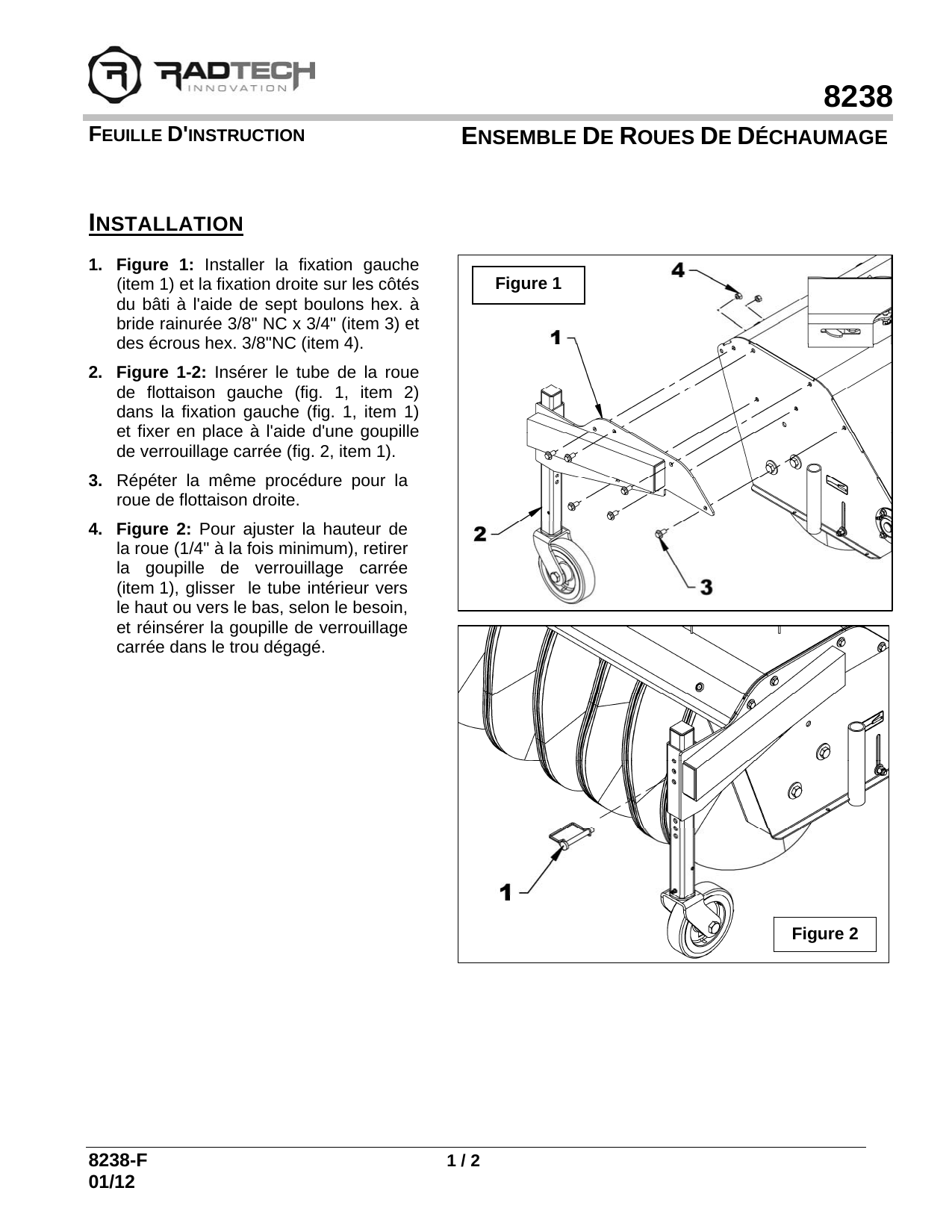 RADTECH
INNOVATION

8238

FEUILLE D'INSTRUCTION

ENSEMBLE DE ROUES DE DÉCHAUMAGE

INSTALLATION

1. Figure 1: Installer la fixation gauche (item 1) et la fixation droite sur les côtés du bâti à l'aide de sept boulons hex. à bride rainurée 3/8" NC x 3/4" (item 3) et des écrous hex. 3/8"NC (item 4).

2. Figure 1-2: Insérer le tube de la roue de flottaison gauche (fig. 1, item 2) dans la fixation gauche (fig. 1, item 1) et fixer en place à l'aide d'une goupille de verrouillage carrée (fig. 2, item 1).

3. Répéter la même procédure pour la roue de flottaison droite.

4. Figure 2: Pour ajuster la hauteur de la roue (1/4" à la fois minimum), retirer la goupille de verrouillage carrée (item 1), glisser le tube intérieur vers le haut ou vers le bas, selon le besoin, et réinsérer la goupille de verrouillage carrée dans le trou dégagé.

Figure 1

4

1

2

3

1

Figure 2

8238-F
01/12

1 / 2