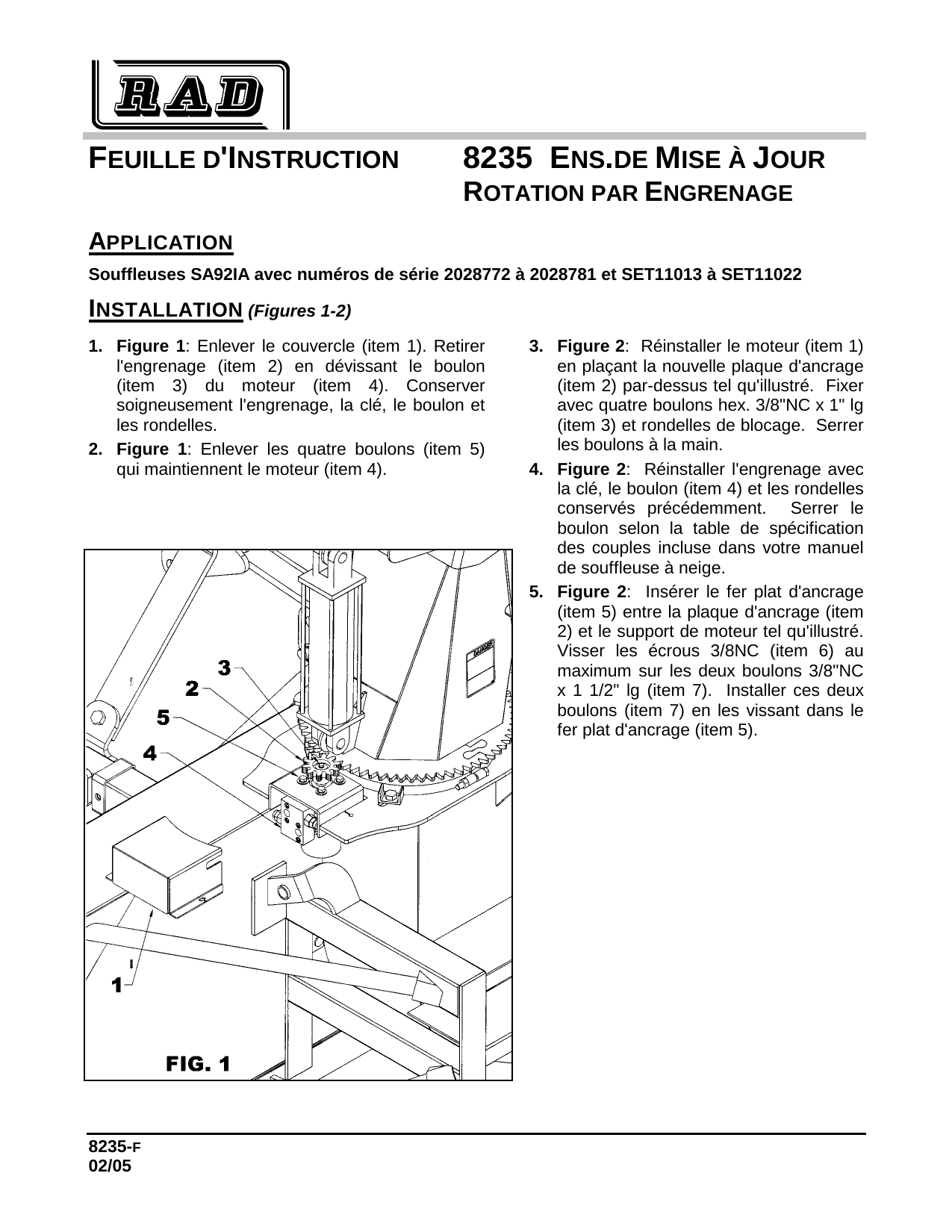 RAD

FEUILLE D'INSTRUCTION

8235 ENS.DE MISE À JOUR ROTATION PAR ENGRENAGE

APPLICATION

Souffleuses SA92IA avec numéros de série 2028772 à 2028781 et SET11013 à SET11022

INSTALLATION (Figures 1-2)

1. Figure 1: Enlever le couvercle (item 1). Retirer l'engrenage (item 2) en dévissant le boulon (item 3) du moteur (item 4). Conserver soigneusement l'engrenage, la clé, le boulon et les rondelles.

2. Figure 1: Enlever les quatre boulons (item 5) qui maintiennent le moteur (item 4).

3
2
5
4
1
FIG. 1

3. Figure 2: Réinstaller le moteur (item 1) en plaçant la nouvelle plaque d'ancrage (item 2) par-dessus tel qu'illustré. Fixer avec quatre boulons hex. 3/8"NC x 1" lg (item 3) et rondelles de blocage. Serrer les boulons à la main.

4. Figure 2: Réinstaller l'engrenage avec la clé, le boulon (item 4) et les rondelles conservés précédemment. Serrer le boulon selon la table de spécification des couples incluse dans votre manuel de souffleuse à neige.

5. Figure 2: Insérer le fer plat d'ancrage (item 5) entre la plaque d'ancrage (item 2) et le support de moteur tel qu'illustré. Visser les écrous 3/8NC (item 6) au maximum sur les deux boulons 3/8"NC x 1 1/2" lg (item 7). Installer ces deux boulons (item 7) en les vissant dans le fer plat d'ancrage (item 5).

8235-F
02/05