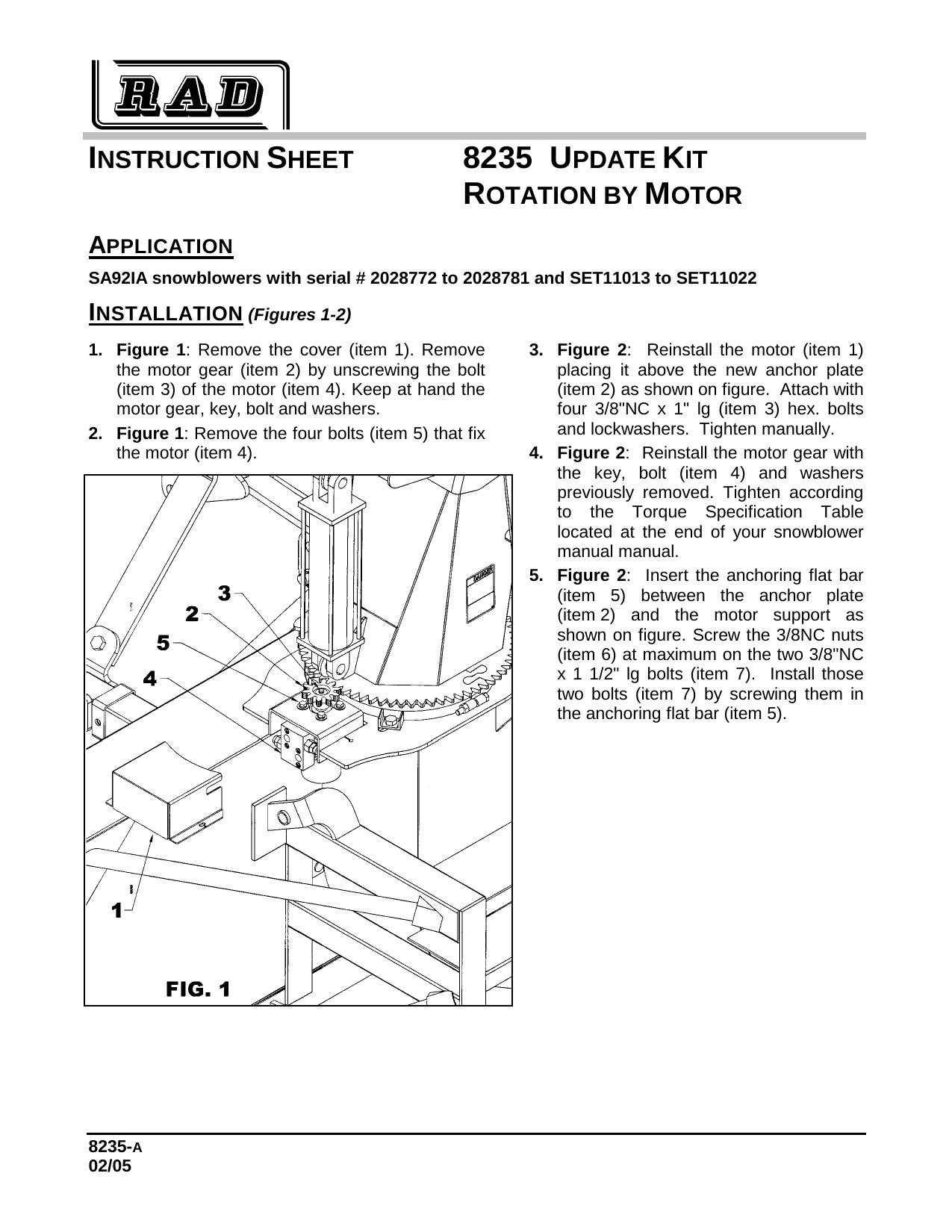 RAD

INSTRUCTION SHEET

8235 UPDATE KIT
ROTATION BY MOTOR

APPLICATION

SA92IA snowblowers with serial # 2028772 to 2028781 and SET11013 to SET11022

INSTALLATION (Figures 1-2)

1. Figure 1: Remove the cover (item 1). Remove the motor gear (item 2) by unscrewing the bolt (item 3) of the motor (item 4). Keep at hand the motor gear, key, bolt and washers.

2. Figure 1: Remove the four bolts (item 5) that fix the motor (item 4).

3
2
5
4
1
FIG. 1

3. Figure 2: Reinstall the motor (item 1) placing it above the new anchor plate (item 2) as shown on figure. Attach with four 3/8"NC x 1" lg (item 3) hex. bolts and lockwashers. Tighten manually.

4. Figure 2: Reinstall the motor gear with the key, bolt (item 4) and washers previously removed. Tighten according to the Torque Specification Table located at the end of your snowblower manual manual.

5. Figure 2: Insert the anchoring flat bar (item 5) between the anchor plate (item 2) and the motor support as shown on figure. Screw the 3/8NC nuts (item 6) at maximum on the two 3/8"NC x 1 1/2" lg bolts (item 7). Install those two bolts (item 7) by screwing them in the anchoring flat bar (item 5).

8235-A
02/05