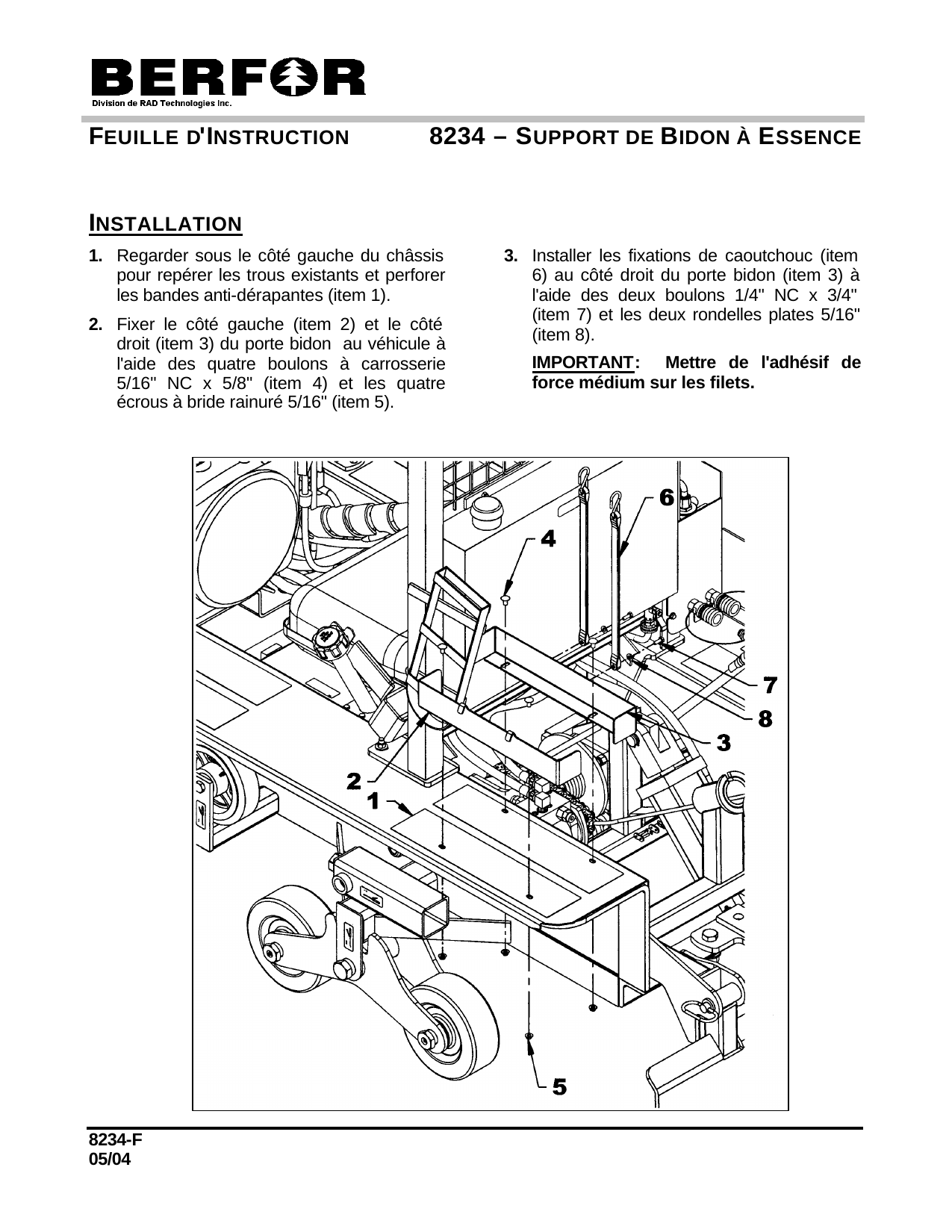 BERFOR
Division de RAD Technologies Inc.

FEUILLE D'INSTRUCTION 8234 – SUPPORT DE BIDON À ESSENCE

INSTALLATION

1. Regarder sous le côté gauche du châssis pour repérer les trous existants et perforer les bandes anti-dérapantes (item 1).

2. Fixer le côté gauche (item 2) et le côté droit (item 3) du porte bidon au véhicule à l'aide des quatre boulons à carrosserie 5/16" NC x 5/8" (item 4) et les quatre écrous à bride rainuré 5/16" (item 5).

3. Installer les fixations de caoutchouc (item 6) au côté droit du porte bidon (item 3) à l'aide des deux boulons 1/4" NC x 3/4" (item 7) et les deux rondelles plates 5/16" (item 8).

IMPORTANT: Mettre de l'adhésif de force médium sur les filets.

6
4
7
8
3
2
1
5

8234-F
05/04