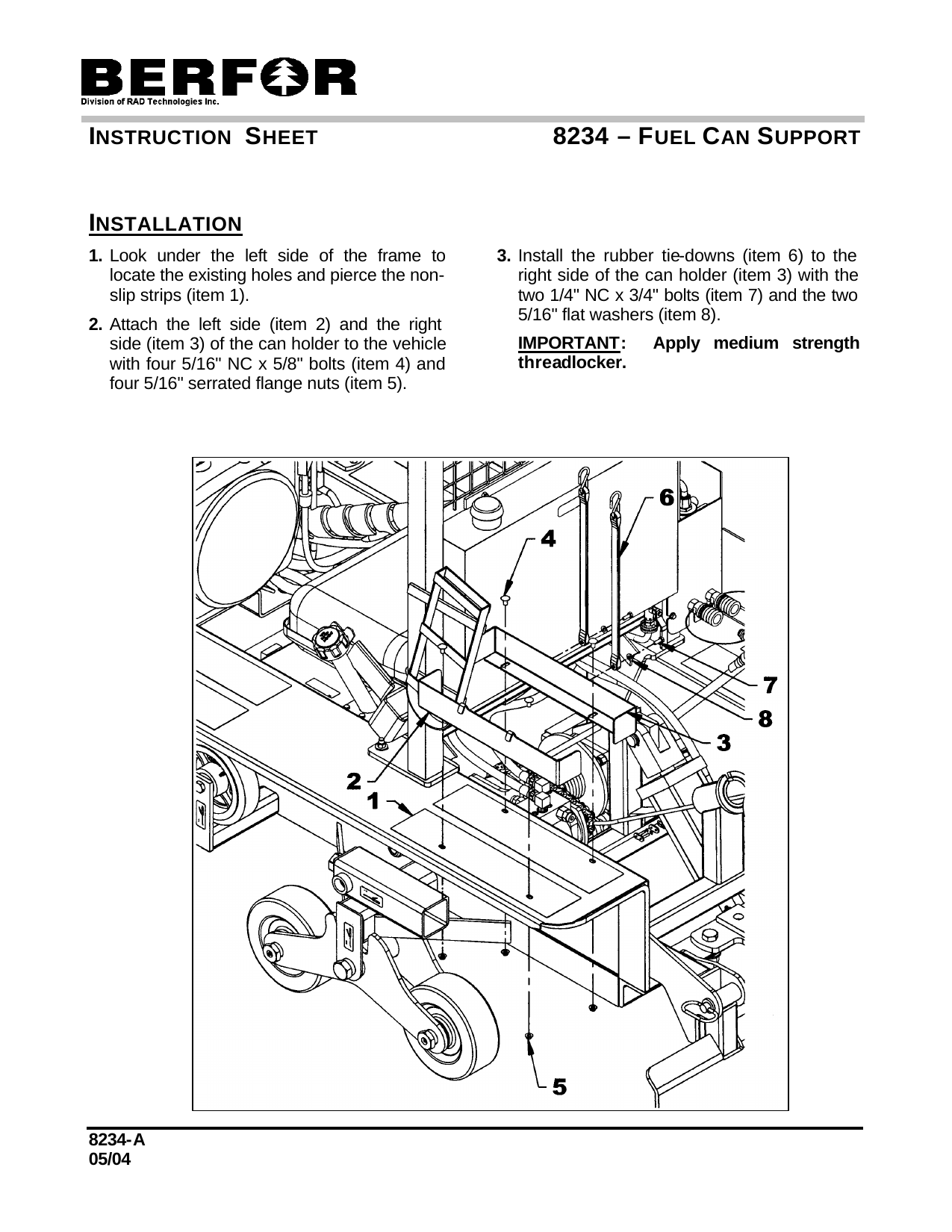 BERFOR
Division of RAD Technologies Inc.

INSTRUCTION SHEET

8234 – FUEL CAN SUPPORT

INSTALLATION

1. Look under the left side of the frame to locate the existing holes and pierce the non-slip strips (item 1).

2. Attach the left side (item 2) and the right side (item 3) of the can holder to the vehicle with four 5/16" NC x 5/8" bolts (item 4) and four 5/16" serrated flange nuts (item 5).

3. Install the rubber tie-downs (item 6) to the right side of the can holder (item 3) with the two 1/4" NC x 3/4" bolts (item 7) and the two 5/16" flat washers (item 8).

IMPORTANT: Apply medium strength threadlocker.

6
4
7
8
3
2
1
5

8234-A
05/04