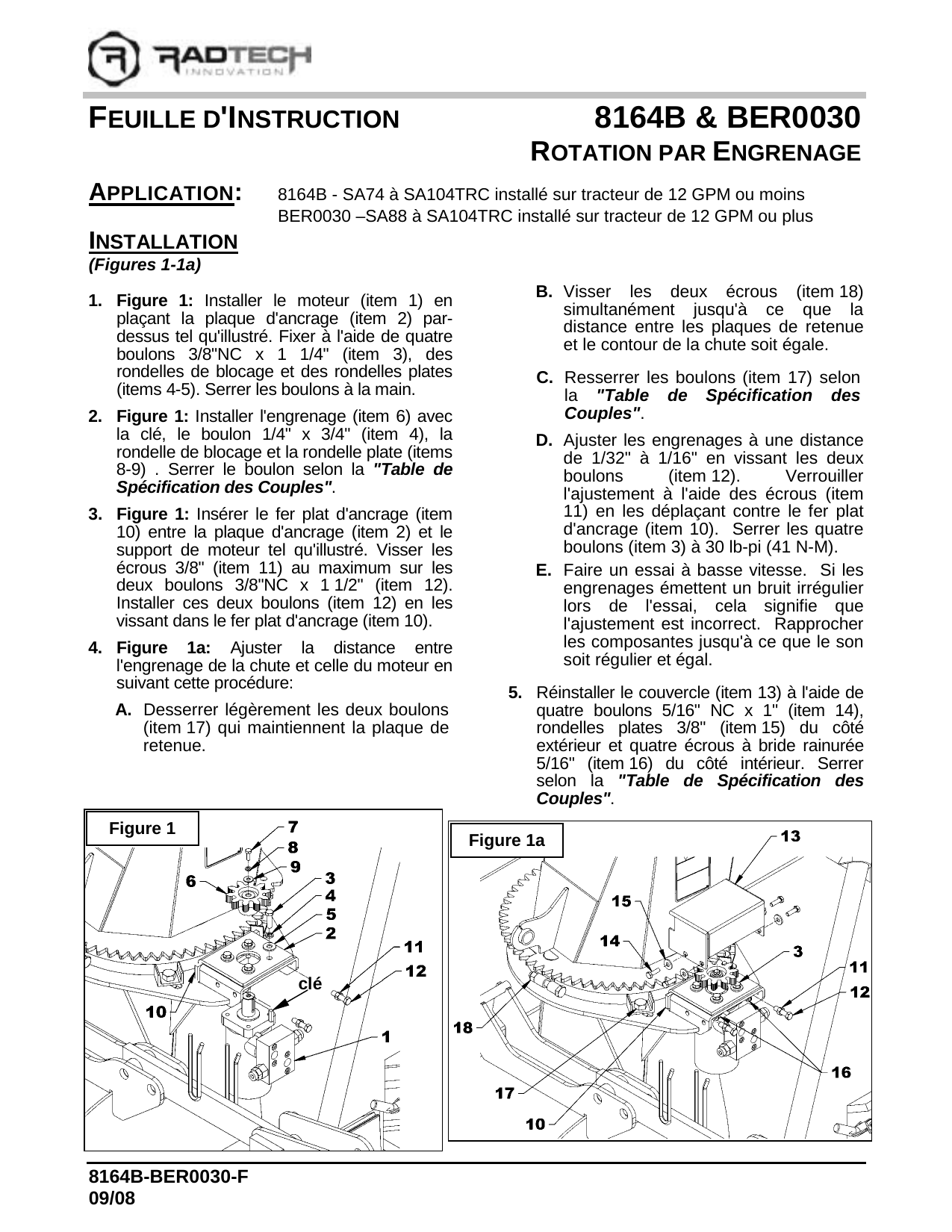 RADTECH
INNOVATION

FEUILLE D'INSTRUCTION

8164B & BER0030
ROTATION PAR ENGRENAGE

APPLICATION: 8164B - SA74 à SA104TRC installé sur tracteur de 12 GPM ou moins
BER0030 –SA88 à SA104TRC installé sur tracteur de 12 GPM ou plus

INSTALLATION
(Figures 1-1a)

1. Figure 1: Installer le moteur (item 1) en plaçant la plaque d'ancrage (item 2) par-dessus tel qu'illustré. Fixer à l'aide de quatre boulons 3/8"NC x 1 1/4" (item 3), des rondelles de blocage et des rondelles plates (items 4-5). Serrer les boulons à la main.

2. Figure 1: Installer l'engrenage (item 6) avec la clé, le boulon 1/4" x 3/4" (item 4), la rondelle de blocage et la rondelle plate (items 8-9) . Serrer le boulon selon la "Table de Spécification des Couples".

3. Figure 1: Insérer le fer plat d'ancrage (item 10) entre la plaque d'ancrage (item 2) et le support de moteur tel qu'illustré. Visser les écrous 3/8" (item 11) au maximum sur les deux boulons 3/8"NC x 1 1/2" (item 12). Installer ces deux boulons (item 12) en les vissant dans le fer plat d'ancrage (item 10).

4. Figure 1a: Ajuster la distance entre l'engrenage de la chute et celle du moteur en suivant cette procédure:

A. Desserrer légèrement les deux boulons (item 17) qui maintiennent la plaque de retenue.

B. Visser les deux écrous (item 18) simultanément jusqu'à ce que la distance entre les plaques de retenue et le contour de la chute soit égale.

C. Resserrer les boulons (item 17) selon la "Table de Spécification des Couples".

D. Ajuster les engrenages à une distance de 1/32" à 1/16" en vissant les deux boulons (item 12). Verrouiller l'ajustement à l'aide des écrous (item 11) en les déplaçant contre le fer plat d'ancrage (item 10). Serrer les quatre boulons (item 3) à 30 lb-pi (41 N-M).

E. Faire un essai à basse vitesse. Si les engrenages émettent un bruit irrégulier lors de l'essai, cela signifie que l'ajustement est incorrect. Rapprocher les composantes jusqu'à ce que le son soit régulier et égal.

5. Réinstaller le couvercle (item 13) à l'aide de quatre boulons 5/16" NC x 1" (item 14), rondelles plates 3/8" (item 15) du côté extérieur et quatre écrous à bride rainurée 5/16" (item 16) du côté intérieur. Serrer selon la "Table de Spécification des Couples".

Figure 1
7
8
9
6
3
4
5
2
11
12
clé
10
1

Figure 1a
13
15
14
3
11
12
18
16
17
10

8164B-BER0030-F
09/08