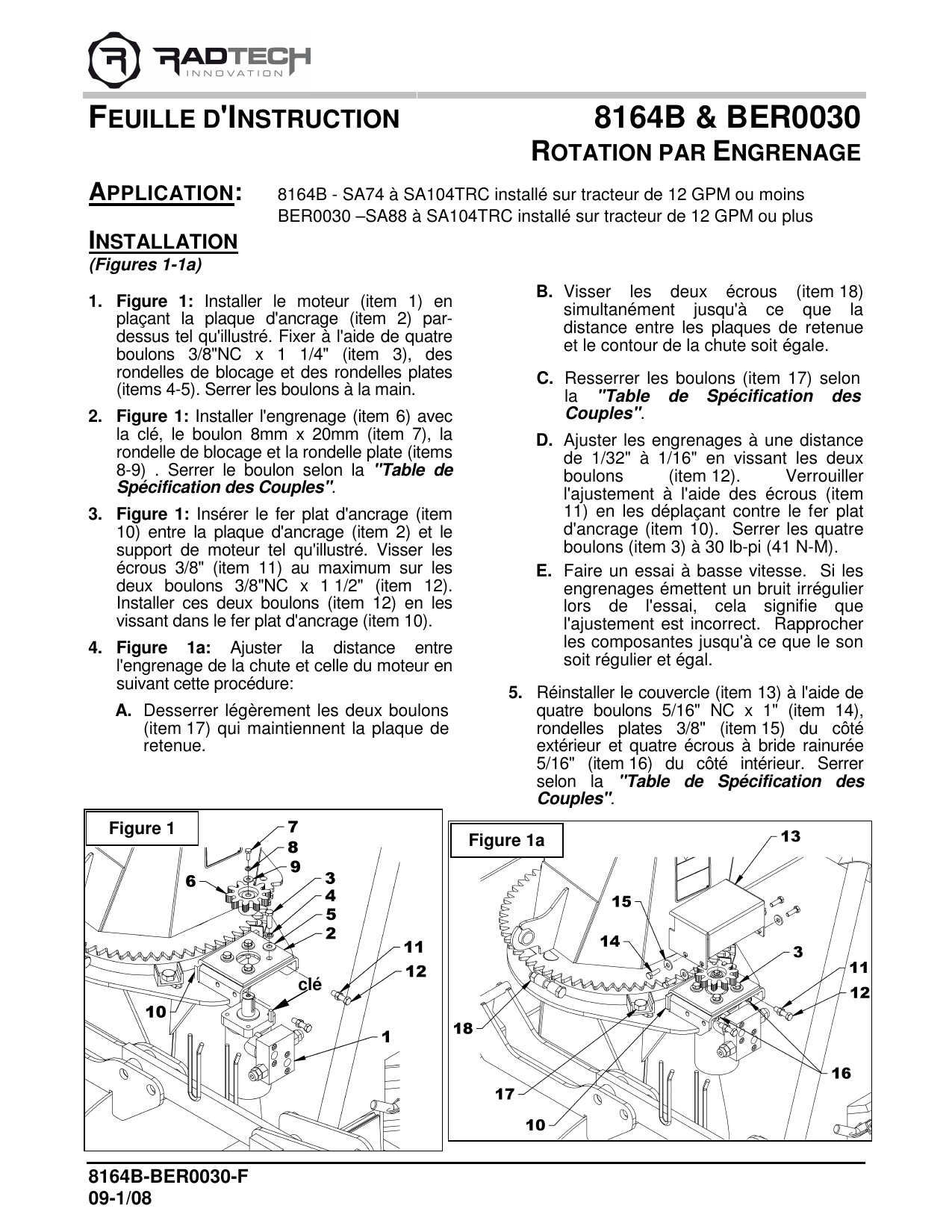 RADTECH
INNOVATION

FEUILLE D'INSTRUCTION

8164B & BER0030
ROTATION PAR ENGRENAGE

APPLICATION: 8164B - SA74 à SA104TRC installé sur tracteur de 12 GPM ou moins
BER0030 –SA88 à SA104TRC installé sur tracteur de 12 GPM ou plus

INSTALLATION
(Figures 1-1a)

1. Figure 1: Installer le moteur (item 1) en plaçant la plaque d'ancrage (item 2) par-dessus tel qu'illustré. Fixer à l'aide de quatre boulons 3/8"NC x 1 1/4" (item 3), des rondelles de blocage et des rondelles plates (items 4-5). Serrer les boulons à la main.

2. Figure 1: Installer l'engrenage (item 6) avec la clé, le boulon 8mm x 20mm (item 7), la rondelle de blocage et la rondelle plate (items 8-9) . Serrer le boulon selon la "Table de Spécification des Couples".

3. Figure 1: Insérer le fer plat d'ancrage (item 10) entre la plaque d'ancrage (item 2) et le support de moteur tel qu'illustré. Visser les écrous 3/8" (item 11) au maximum sur les deux boulons 3/8"NC x 1 1/2" (item 12). Installer ces deux boulons (item 12) en les vissant dans le fer plat d'ancrage (item 10).

4. Figure 1a: Ajuster la distance entre l'engrenage de la chute et celle du moteur en suivant cette procédure:

A. Desserrer légèrement les deux boulons (item 17) qui maintiennent la plaque de retenue.

B. Visser les deux écrous (item 18) simultanément jusqu'à ce que la distance entre les plaques de retenue et le contour de la chute soit égale.

C. Resserrer les boulons (item 17) selon la "Table de Spécification des Couples".

D. Ajuster les engrenages à une distance de 1/32" à 1/16" en vissant les deux boulons (item 12). Verrouiller l'ajustement à l'aide des écrous (item 11) en les déplaçant contre le fer plat d'ancrage (item 10). Serrer les quatre boulons (item 3) à 30 lb-pi (41 N-M).

E. Faire un essai à basse vitesse. Si les engrenages émettent un bruit irrégulier lors de l'essai, cela signifie que l'ajustement est incorrect. Rapprocher les composantes jusqu'à ce que le son soit régulier et égal.

5. Réinstaller le couvercle (item 13) à l'aide de quatre boulons 5/16" NC x 1" (item 14), rondelles plates 3/8" (item 15) du côté extérieur et quatre écrous à bride rainurée 5/16" (item 16) du côté intérieur. Serrer selon la "Table de Spécification des Couples".

Figure 1
7
8
9
6
3
4
5
2
11
12
clé
10
1

Figure 1a
13
15
14
3
11
12
18
16
17
10

8164B-BER0030-F
09-1/08