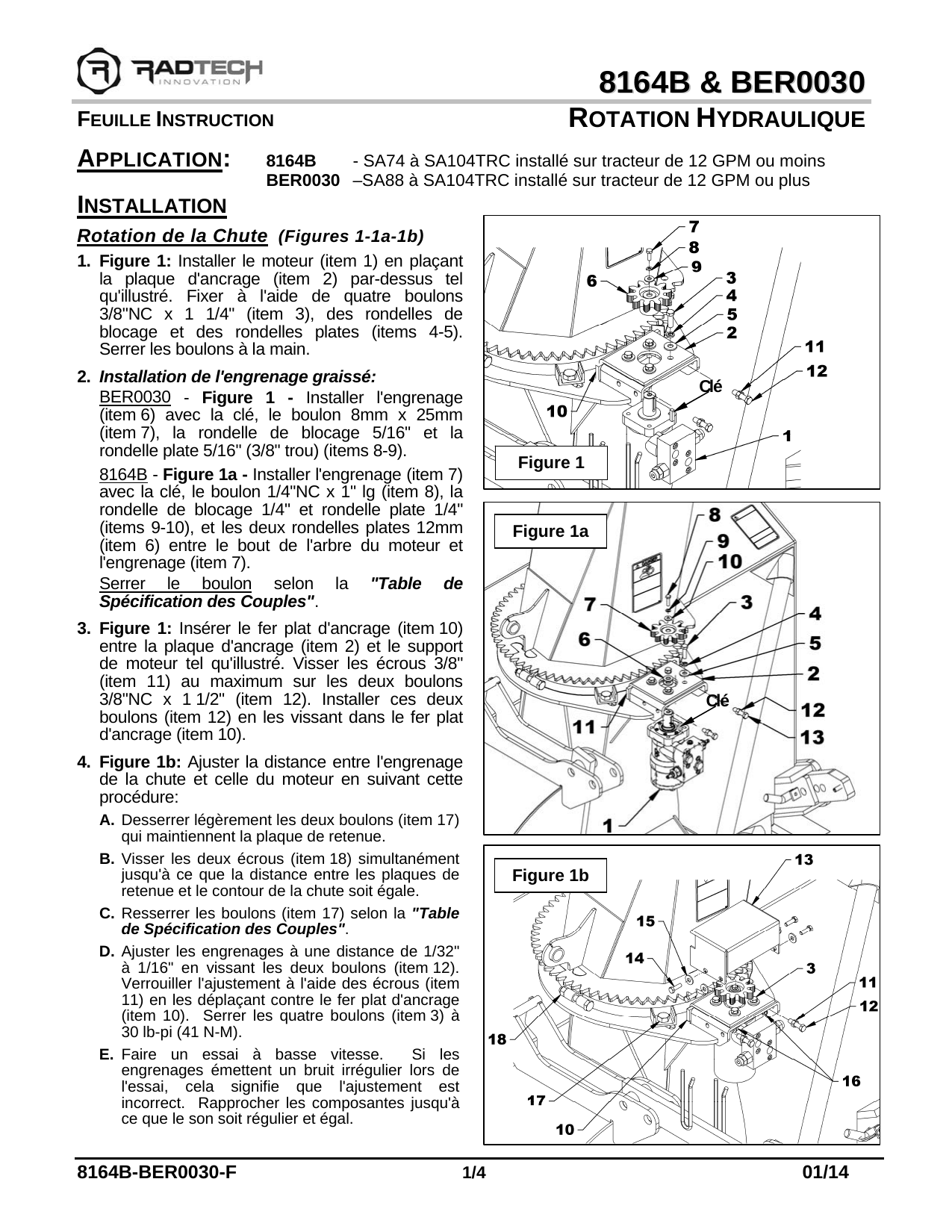 RADTECH INNOVATION

8164B & BER0030

FEUILLE INSTRUCTION

ROTATION HYDRAULIQUE

APPLICATION: 8164B - SA74 à SA104TRC installé sur tracteur de 12 GPM ou moins
BER0030 –SA88 à SA104TRC installé sur tracteur de 12 GPM ou plus

INSTALLATION

Rotation de la Chute (Figures 1-1a-1b)

1. Figure 1: Installer le moteur (item 1) en plaçant la plaque d'ancrage (item 2) par-dessus tel qu'illustré. Fixer à l'aide de quatre boulons 3/8"NC x 1 1/4" (item 3), des rondelles de blocage et des rondelles plates (items 4-5). Serrer les boulons à la main.

2. Installation de l'engrenage graissé:
BER0030 - Figure 1 - Installer l'engrenage (item 6) avec la clé, le boulon 8mm x 25mm (item 7), la rondelle de blocage 5/16" et la rondelle plate 5/16" (3/8" trou) (items 8-9).

8164B - Figure 1a - Installer l'engrenage (item 7) avec la clé, le boulon 1/4"NC x 1" lg (item 8), la rondelle de blocage 1/4" et rondelle plate 1/4" (items 9-10), et les deux rondelles plates 12mm (item 6) entre le bout de l'arbre du moteur et l'engrenage (item 7).

Serrer le boulon selon la "Table de Spécification des Couples".

3. Figure 1: Insérer le fer plat d'ancrage (item 10) entre la plaque d'ancrage (item 2) et le support de moteur tel qu'illustré. Visser les écrous 3/8" (item 11) au maximum sur les deux boulons 3/8"NC x 1 1/2" (item 12). Installer ces deux boulons (item 12) en les vissant dans le fer plat d'ancrage (item 10).

4. Figure 1b: Ajuster la distance entre l'engrenage de la chute et celle du moteur en suivant cette procédure:

A. Desserrer légèrement les deux boulons (item 17) qui maintiennent la plaque de retenue.

B. Visser les deux écrous (item 18) simultanément jusqu'à ce que la distance entre les plaques de retenue et le contour de la chute soit égale.

C. Resserrer les boulons (item 17) selon la "Table de Spécification des Couples".

D. Ajuster les engrenages à une distance de 1/32" à 1/16" en vissant les deux boulons (item 12). Verrouiller l'ajustement à l'aide des écrous (item 11) en les déplaçant contre le fer plat d'ancrage (item 10). Serrer les quatre boulons (item 3) à 30 lb-pi (41 N-M).

E. Faire un essai à basse vitesse. Si les engrenages émettent un bruit irrégulier lors de l'essai, cela signifie que l'ajustement est incorrect. Rapprocher les composantes jusqu'à ce que le son soit régulier et égal.

7 8 9 6 3 4 5 2 11 12 Clé 10 1 Figure 1

Figure 1a 8 9 10 7 3 4 6 5 2 Clé 12 11 13 1

Figure 1b 13 15 14 3 11 12 18 16 17 10

8164B-BER0030-F 1/4 01/14