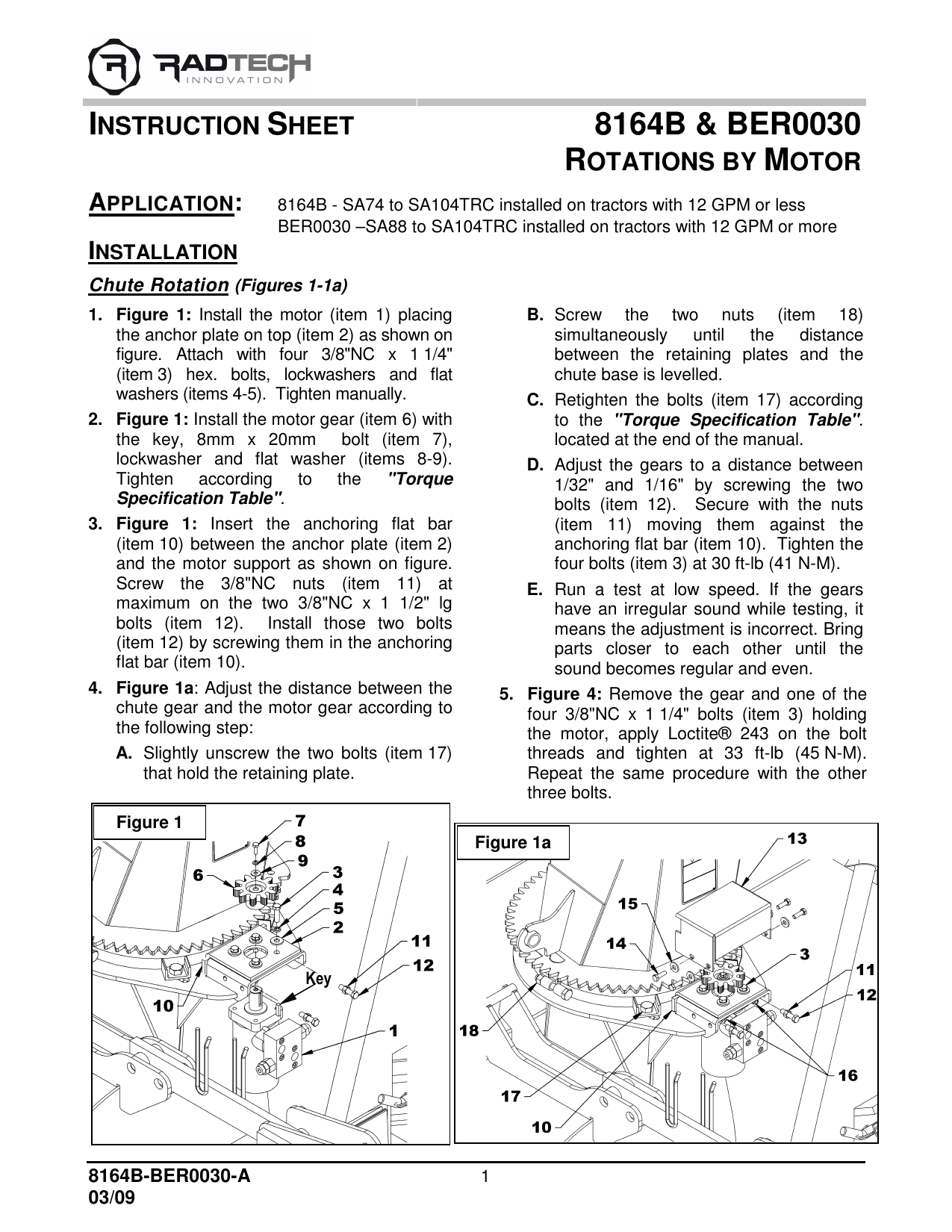 RADTECH INNOVATION

INSTRUCTION SHEET

8164B & BER0030
ROTATIONS BY MOTOR

APPLICATION: 8164B - SA74 to SA104TRC installed on tractors with 12 GPM or less
BER0030 –SA88 to SA104TRC installed on tractors with 12 GPM or more

INSTALLATION

Chute Rotation (Figures 1-1a)

1. Figure 1: Install the motor (item 1) placing the anchor plate on top (item 2) as shown on figure. Attach with four 3/8"NC x 1 1/4" (item 3) hex. bolts, lockwashers and flat washers (items 4-5). Tighten manually.

2. Figure 1: Install the motor gear (item 6) with the key, 8mm x 20mm bolt (item 7), lockwasher and flat washer (items 8-9). Tighten according to the "Torque Specification Table".

3. Figure 1: Insert the anchoring flat bar (item 10) between the anchor plate (item 2) and the motor support as shown on figure. Screw the 3/8"NC nuts (item 11) at maximum on the two 3/8"NC x 1 1/2" lg bolts (item 12). Install those two bolts (item 12) by screwing them in the anchoring flat bar (item 10).

4. Figure 1a: Adjust the distance between the chute gear and the motor gear according to the following step:

A. Slightly unscrew the two bolts (item 17) that hold the retaining plate.

B. Screw the two nuts (item 18) simultaneously until the distance between the retaining plates and the chute base is levelled.

C. Retighten the bolts (item 17) according to the "Torque Specification Table". located at the end of the manual.

D. Adjust the gears to a distance between 1/32" and 1/16" by screwing the two bolts (item 12). Secure with the nuts (item 11) moving them against the anchoring flat bar (item 10). Tighten the four bolts (item 3) at 30 ft-lb (41 N-M).

E. Run a test at low speed. If the gears have an irregular sound while testing, it means the adjustment is incorrect. Bring parts closer to each other until the sound becomes regular and even.

5. Figure 4: Remove the gear and one of the four 3/8"NC x 1 1/4" bolts (item 3) holding the motor, apply Loctite® 243 on the bolt threads and tighten at 33 ft-lb (45 N-M). Repeat the same procedure with the other three bolts.

Figure 1
7
8
9
6
3
4
5
2
11
12
Key
10
1

Figure 1a
13
15
14
3
11
12
18
16
17
10

8164B-BER0030-A
03/09
1