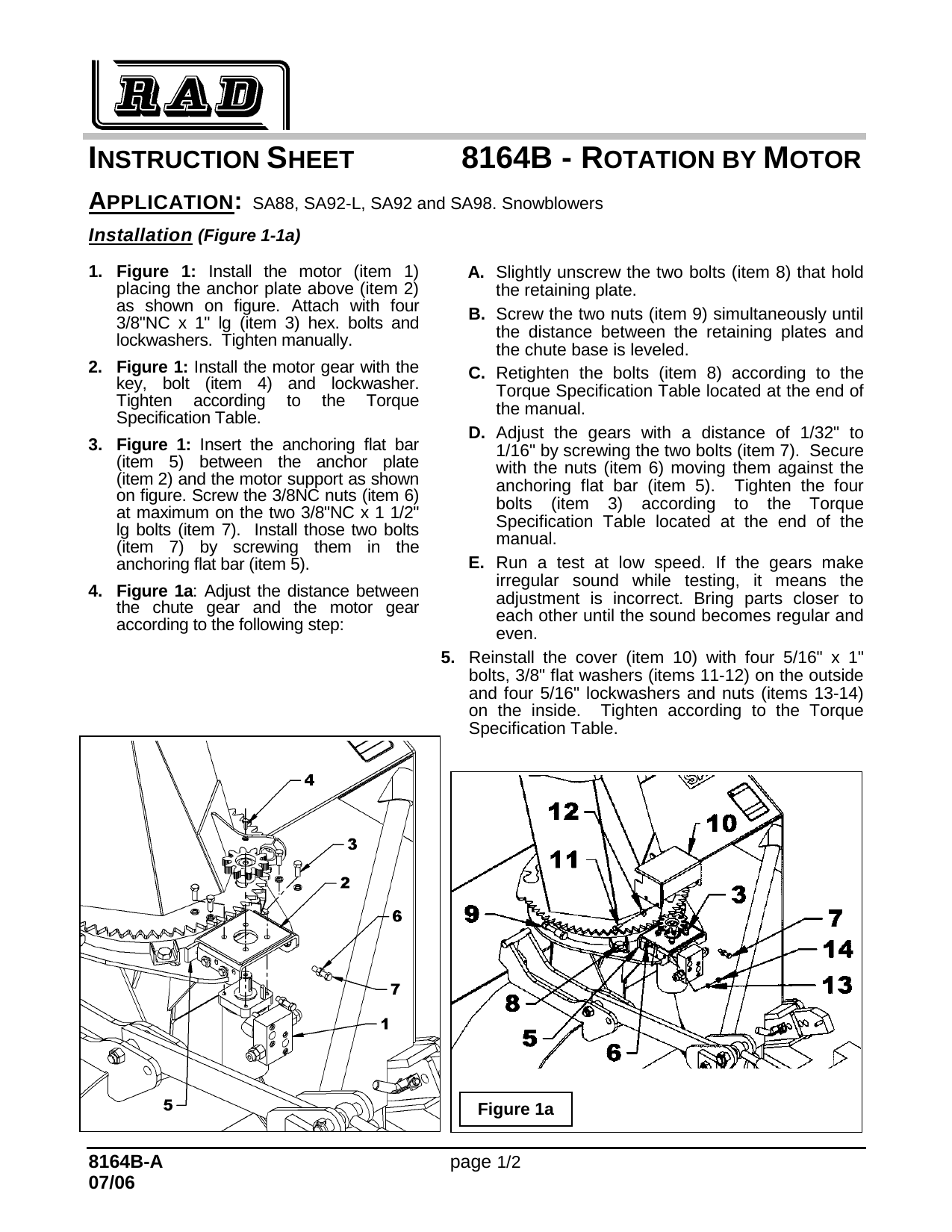 RAD

INSTRUCTION SHEET 8164B - ROTATION BY MOTOR

APPLICATION: SA88, SA92-L, SA92 and SA98. Snowblowers

Installation (Figure 1-1a)

1. Figure 1: Install the motor (item 1) placing the anchor plate above (item 2) as shown on figure. Attach with four 3/8"NC x 1" lg (item 3) hex. bolts and lockwashers. Tighten manually.

2. Figure 1: Install the motor gear with the key, bolt (item 4) and lockwasher. Tighten according to the Torque Specification Table.

3. Figure 1: Insert the anchoring flat bar (item 5) between the anchor plate (item 2) and the motor support as shown on figure. Screw the 3/8NC nuts (item 6) at maximum on the two 3/8"NC x 1 1/2" lg bolts (item 7). Install those two bolts (item 7) by screwing them in the anchoring flat bar (item 5).

4. Figure 1a: Adjust the distance between the chute gear and the motor gear according to the following step:

A. Slightly unscrew the two bolts (item 8) that hold the retaining plate.

B. Screw the two nuts (item 9) simultaneously until the distance between the retaining plates and the chute base is leveled.

C. Retighten the bolts (item 8) according to the Torque Specification Table located at the end of the manual.

D. Adjust the gears with a distance of 1/32" to 1/16" by screwing the two bolts (item 7). Secure with the nuts (item 6) moving them against the anchoring flat bar (item 5). Tighten the four bolts (item 3) according to the Torque Specification Table located at the end of the manual.

E. Run a test at low speed. If the gears make irregular sound while testing, it means the adjustment is incorrect. Bring parts closer to each other until the sound becomes regular and even.

5. Reinstall the cover (item 10) with four 5/16" x 1" bolts, 3/8" flat washers (items 11-12) on the outside and four 5/16" lockwashers and nuts (items 13-14) on the inside. Tighten according to the Torque Specification Table.

4
3
2
6
7
1
5

12
10
11
3
9
7
14
13
8
5
6

Figure 1a

8164B-A
07/06

page 1/2