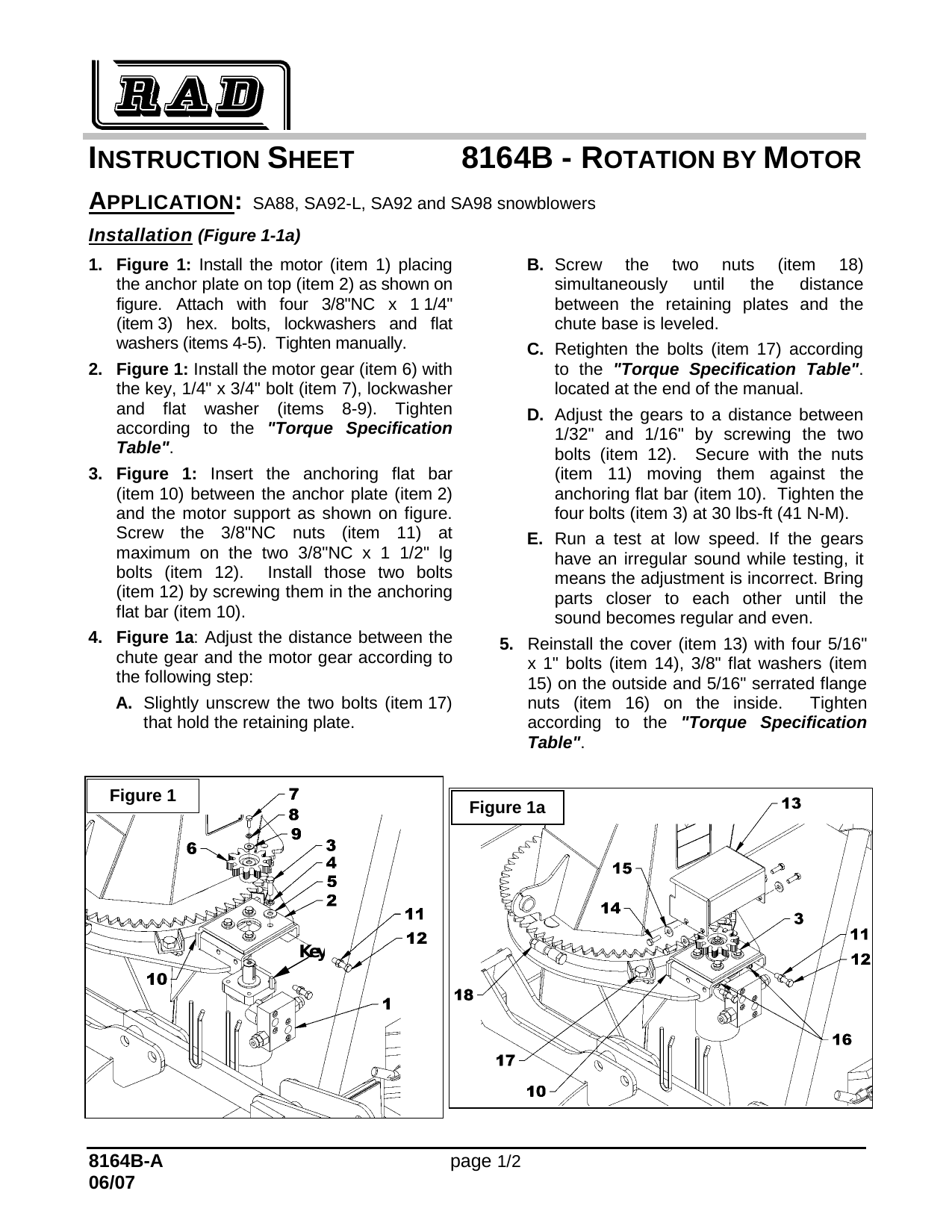 RAD

INSTRUCTION SHEET 8164B - ROTATION BY MOTOR

APPLICATION: SA88, SA92-L, SA92 and SA98 snowblowers

Installation (Figure 1-1a)

1. Figure 1: Install the motor (item 1) placing the anchor plate on top (item 2) as shown on figure. Attach with four 3/8"NC x 1 1/4" (item 3) hex. bolts, lockwashers and flat washers (items 4-5). Tighten manually.

2. Figure 1: Install the motor gear (item 6) with the key, 1/4" x 3/4" bolt (item 7), lockwasher and flat washer (items 8-9). Tighten according to the "Torque Specification Table".

3. Figure 1: Insert the anchoring flat bar (item 10) between the anchor plate (item 2) and the motor support as shown on figure. Screw the 3/8"NC nuts (item 11) at maximum on the two 3/8"NC x 1 1/2" lg bolts (item 12). Install those two bolts (item 12) by screwing them in the anchoring flat bar (item 10).

4. Figure 1a: Adjust the distance between the chute gear and the motor gear according to the following step:

A. Slightly unscrew the two bolts (item 17) that hold the retaining plate.

B. Screw the two nuts (item 18) simultaneously until the distance between the retaining plates and the chute base is leveled.

C. Retighten the bolts (item 17) according to the "Torque Specification Table". located at the end of the manual.

D. Adjust the gears to a distance between 1/32" and 1/16" by screwing the two bolts (item 12). Secure with the nuts (item 11) moving them against the anchoring flat bar (item 10). Tighten the four bolts (item 3) at 30 lbs-ft (41 N-M).

E. Run a test at low speed. If the gears have an irregular sound while testing, it means the adjustment is incorrect. Bring parts closer to each other until the sound becomes regular and even.

5. Reinstall the cover (item 13) with four 5/16" x 1" bolts (item 14), 3/8" flat washers (item 15) on the outside and 5/16" serrated flange nuts (item 16) on the inside. Tighten according to the "Torque Specification Table".

Figure 1
7
8
9
6
3
4
5
2
11
12
Key
10
1

Figure 1a
13
15
14
3
11
12
18
16
17
10

8164B-A
06/07
page 1/2