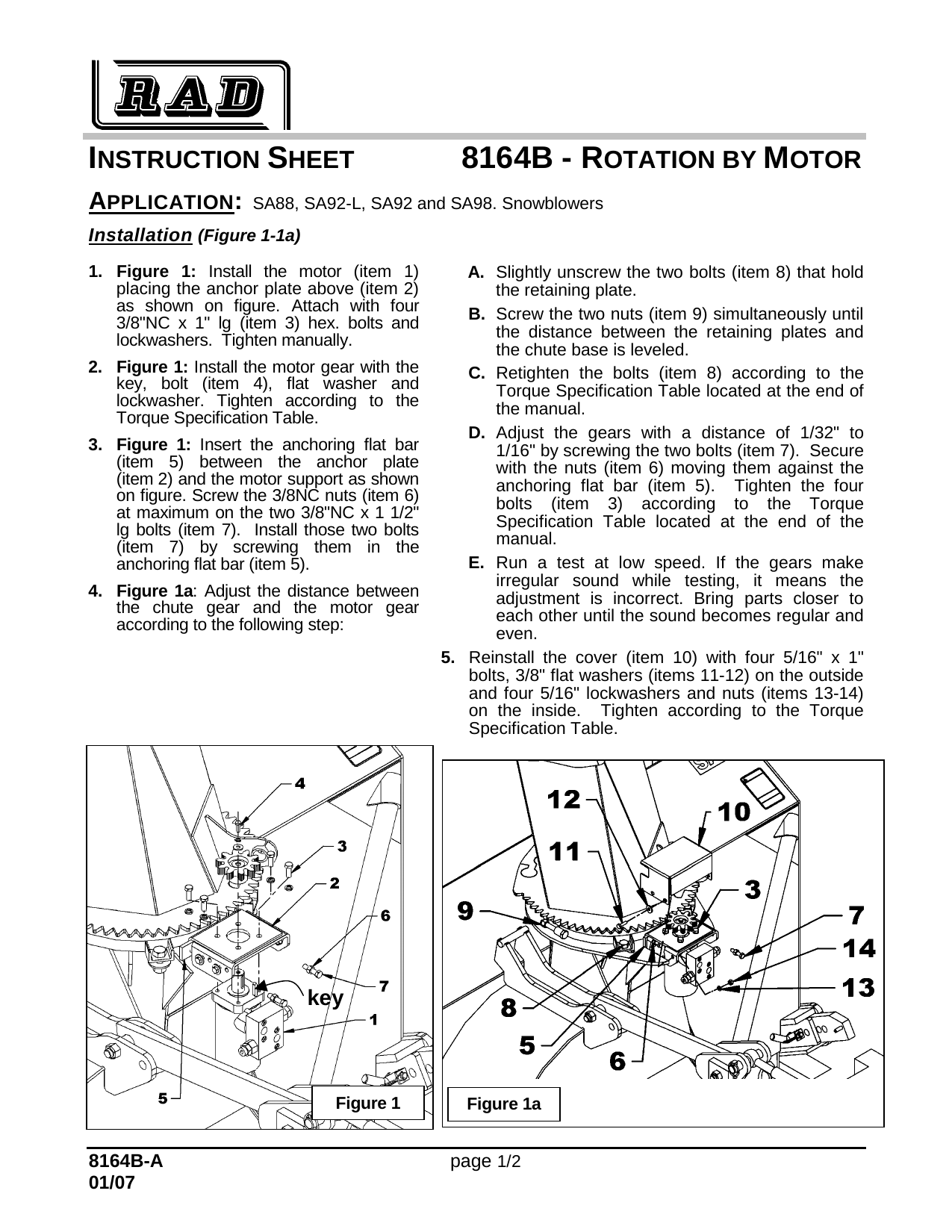 RAD

INSTRUCTION SHEET 8164B - ROTATION BY MOTOR

APPLICATION: SA88, SA92-L, SA92 and SA98. Snowblowers

Installation (Figure 1-1a)

1. Figure 1: Install the motor (item 1) placing the anchor plate above (item 2) as shown on figure. Attach with four 3/8"NC x 1" lg (item 3) hex. bolts and lockwashers. Tighten manually.

2. Figure 1: Install the motor gear with the key, bolt (item 4), flat washer and lockwasher. Tighten according to the Torque Specification Table.

3. Figure 1: Insert the anchoring flat bar (item 5) between the anchor plate (item 2) and the motor support as shown on figure. Screw the 3/8NC nuts (item 6) at maximum on the two 3/8"NC x 1 1/2" lg bolts (item 7). Install those two bolts (item 7) by screwing them in the anchoring flat bar (item 5).

4. Figure 1a: Adjust the distance between the chute gear and the motor gear according to the following step:

A. Slightly unscrew the two bolts (item 8) that hold the retaining plate.

B. Screw the two nuts (item 9) simultaneously until the distance between the retaining plates and the chute base is leveled.

C. Retighten the bolts (item 8) according to the Torque Specification Table located at the end of the manual.

D. Adjust the gears with a distance of 1/32" to 1/16" by screwing the two bolts (item 7). Secure with the nuts (item 6) moving them against the anchoring flat bar (item 5). Tighten the four bolts (item 3) according to the Torque Specification Table located at the end of the manual.

E. Run a test at low speed. If the gears make irregular sound while testing, it means the adjustment is incorrect. Bring parts closer to each other until the sound becomes regular and even.

5. Reinstall the cover (item 10) with four 5/16" x 1" bolts, 3/8" flat washers (items 11-12) on the outside and four 5/16" lockwashers and nuts (items 13-14) on the inside. Tighten according to the Torque Specification Table.

4
3
2
6
7
key
1
5
Figure 1

12
10
11
3
9
7
14
13
8
5
6
Figure 1a

8164B-A
01/07
page 1/2