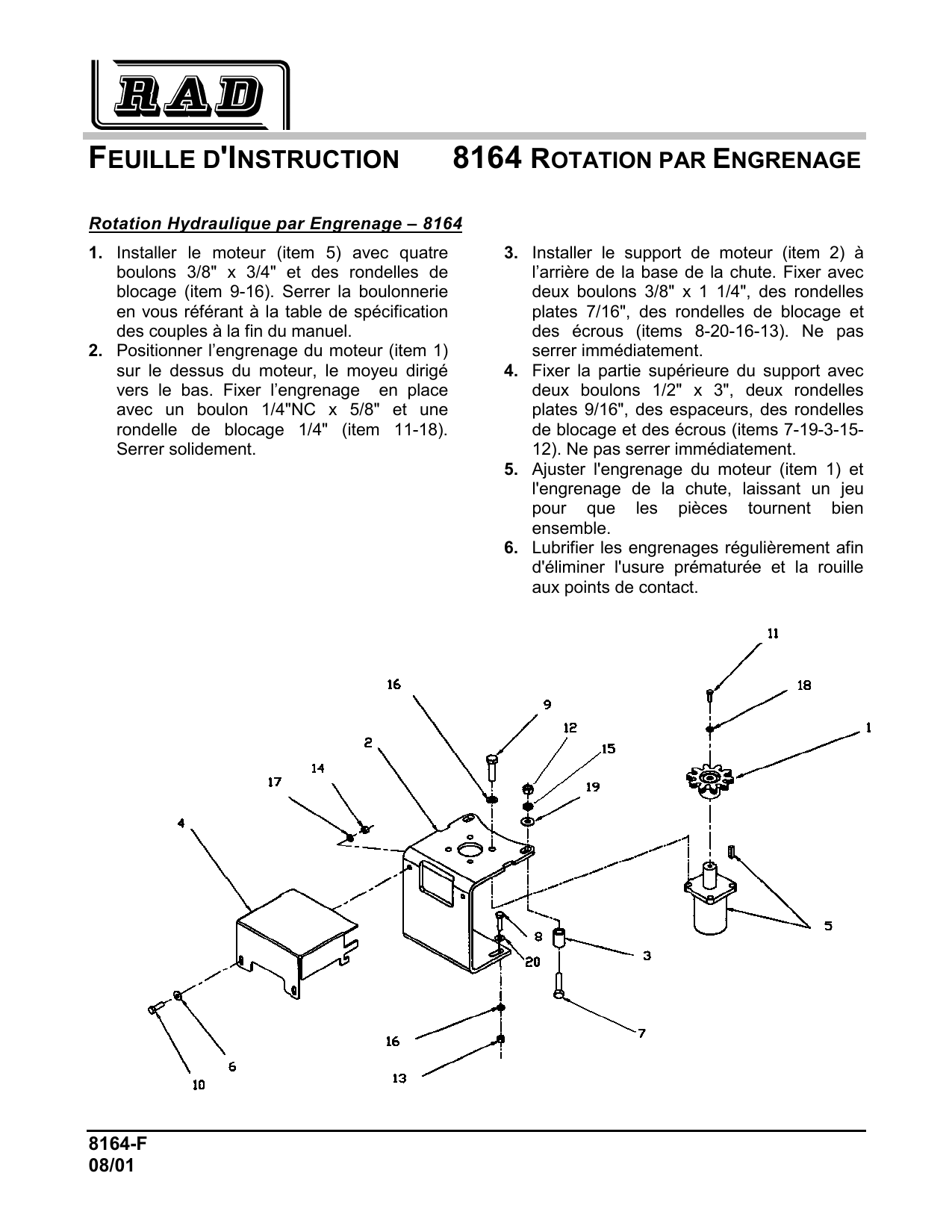 RAD

FEUILLE D'INSTRUCTION 8164 ROTATION PAR ENGRENAGE

Rotation Hydraulique par Engrenage – 8164

1. Installer le moteur (item 5) avec quatre boulons 3/8" x 3/4" et des rondelles de blocage (item 9-16). Serrer la boulonnerie en vous référant à la table de spécification des couples à la fin du manuel.
2. Positionner l'engrenage du moteur (item 1) sur le dessus du moteur, le moyeu dirigé vers le bas. Fixer l'engrenage en place avec un boulon 1/4"NC x 5/8" et une rondelle de blocage 1/4" (item 11-18). Serrer solidement.
3. Installer le support de moteur (item 2) à l'arrière de la base de la chute. Fixer avec deux boulons 3/8" x 1 1/4", des rondelles plates 7/16", des rondelles de blocage et des écrous (items 8-20-16-13). Ne pas serrer immédiatement.
4. Fixer la partie supérieure du support avec deux boulons 1/2" x 3", deux rondelles plates 9/16", des espaceurs, des rondelles de blocage et des écrous (items 7-19-3-15-12). Ne pas serrer immédiatement.
5. Ajuster l'engrenage du moteur (item 1) et l'engrenage de la chute, laissant un jeu pour que les pièces tournent bien ensemble.
6. Lubrifier les engrenages régulièrement afin d'éliminer l'usure prématurée et la rouille aux points de contact.

11
18
1
16
9
12
15
19
2
14
17
4
5
8
20
3
7
16
13
6
10

8164-F
08/01