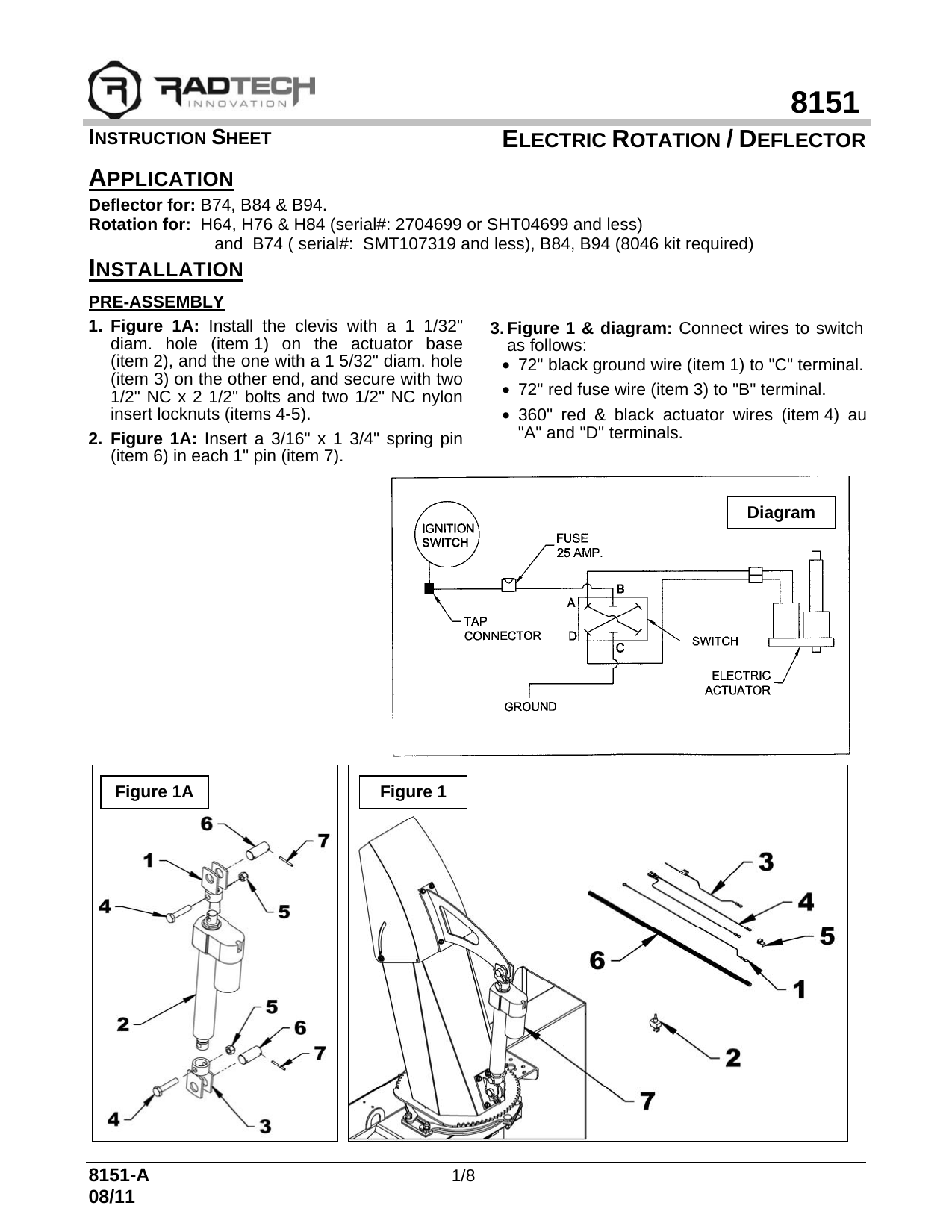 RADTECH INNOVATION

8151

INSTRUCTION SHEET

ELECTRIC ROTATION / DEFLECTOR

APPLICATION

Deflector for: B74, B84 & B94.
Rotation for: H64, H76 & H84 (serial#: 2704699 or SHT04699 and less) and B74 ( serial#: SMT107319 and less), B84, B94 (8046 kit required)

INSTALLATION

PRE-ASSEMBLY

1. Figure 1A: Install the clevis with a 1 1/32" diam. hole (item 1) on the actuator base (item 2), and the one with a 1 5/32" diam. hole (item 3) on the other end, and secure with two 1/2" NC x 2 1/2" bolts and two 1/2" NC nylon insert locknuts (items 4-5).

2. Figure 1A: Insert a 3/16" x 1 3/4" spring pin (item 6) in each 1" pin (item 7).

3. Figure 1 & diagram: Connect wires to switch as follows:
• 72" black ground wire (item 1) to "C" terminal.
• 72" red fuse wire (item 3) to "B" terminal.
• 360" red & black actuator wires (item 4) au "A" and "D" terminals.

Diagram

IGNITION SWITCH
FUSE 25 AMP.
TAP CONNECTOR
A
B
D
C
SWITCH
ELECTRIC ACTUATOR
GROUND

Figure 1A

6
7
1
4
5
2
5
6
7
4
3

Figure 1

3
4
5
6
1
2
7

8151-A
08/11

1/8