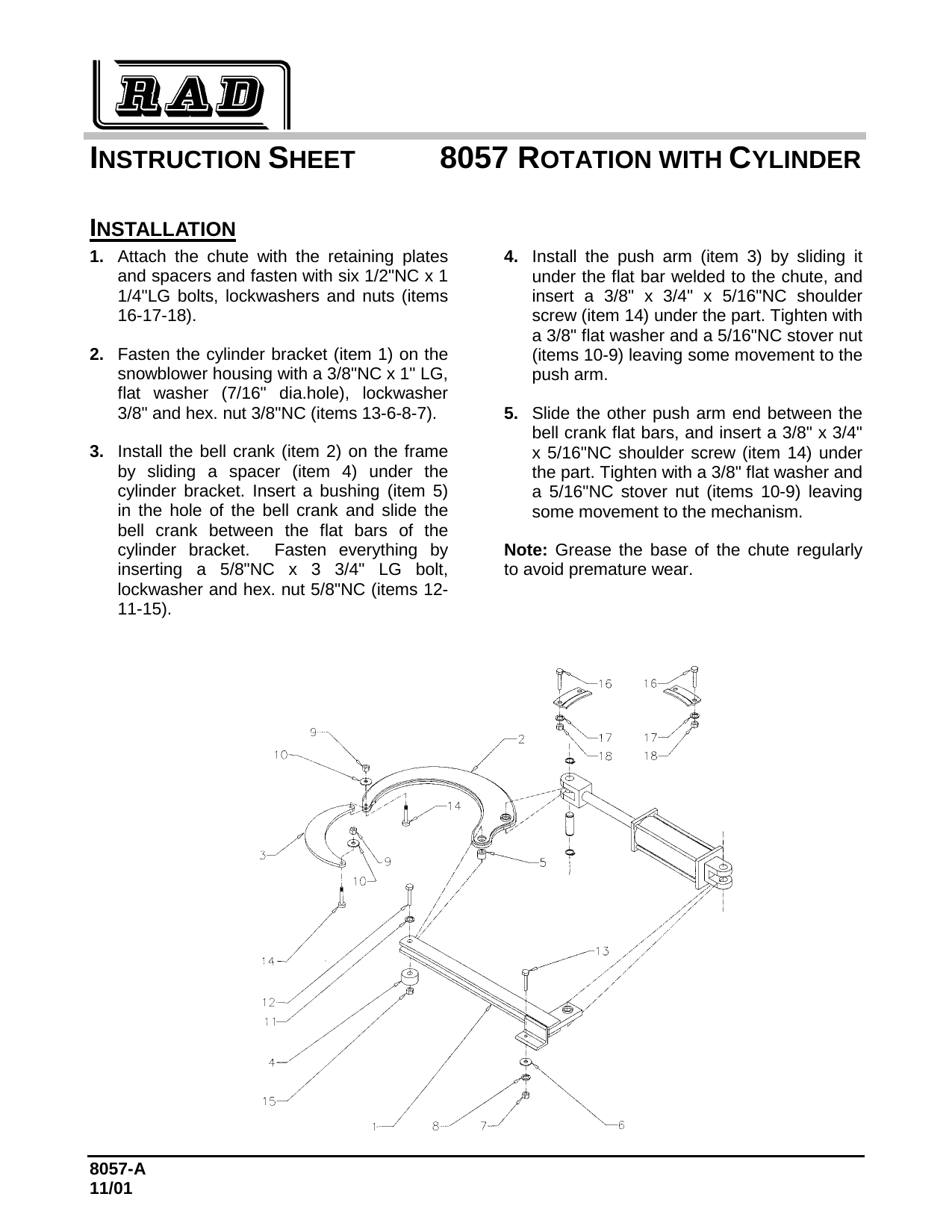 RAD

INSTRUCTION SHEET 8057 ROTATION WITH CYLINDER

INSTALLATION

1. Attach the chute with the retaining plates and spacers and fasten with six 1/2"NC x 1 1/4"LG bolts, lockwashers and nuts (items 16-17-18).

2. Fasten the cylinder bracket (item 1) on the snowblower housing with a 3/8"NC x 1" LG, flat washer (7/16" dia.hole), lockwasher 3/8" and hex. nut 3/8"NC (items 13-6-8-7).

3. Install the bell crank (item 2) on the frame by sliding a spacer (item 4) under the cylinder bracket. Insert a bushing (item 5) in the hole of the bell crank and slide the bell crank between the flat bars of the cylinder bracket. Fasten everything by inserting a 5/8"NC x 3 3/4" LG bolt, lockwasher and hex. nut 5/8"NC (items 12-11-15).

4. Install the push arm (item 3) by sliding it under the flat bar welded to the chute, and insert a 3/8" x 3/4" x 5/16"NC shoulder screw (item 14) under the part. Tighten with a 3/8" flat washer and a 5/16"NC stover nut (items 10-9) leaving some movement to the push arm.

5. Slide the other push arm end between the bell crank flat bars, and insert a 3/8" x 3/4" x 5/16"NC shoulder screw (item 14) under the part. Tighten with a 3/8" flat washer and a 5/16"NC stover nut (items 10-9) leaving some movement to the mechanism.

Note: Grease the base of the chute regularly to avoid premature wear.

16 16 17 17 18 18 9 10 2 14 3 9 10 5 14 13 12 11 4 15 1 8 7 6

8057-A
11/01